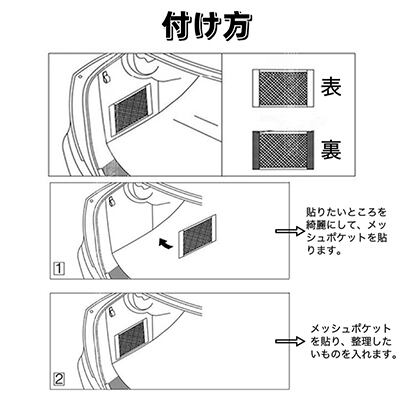 付け方

表

裏

1

貼りたいところを綺麗にして、メッシュポケットを貼ります。

2

メッシュポケットを貼り、整理したいものを入れます。