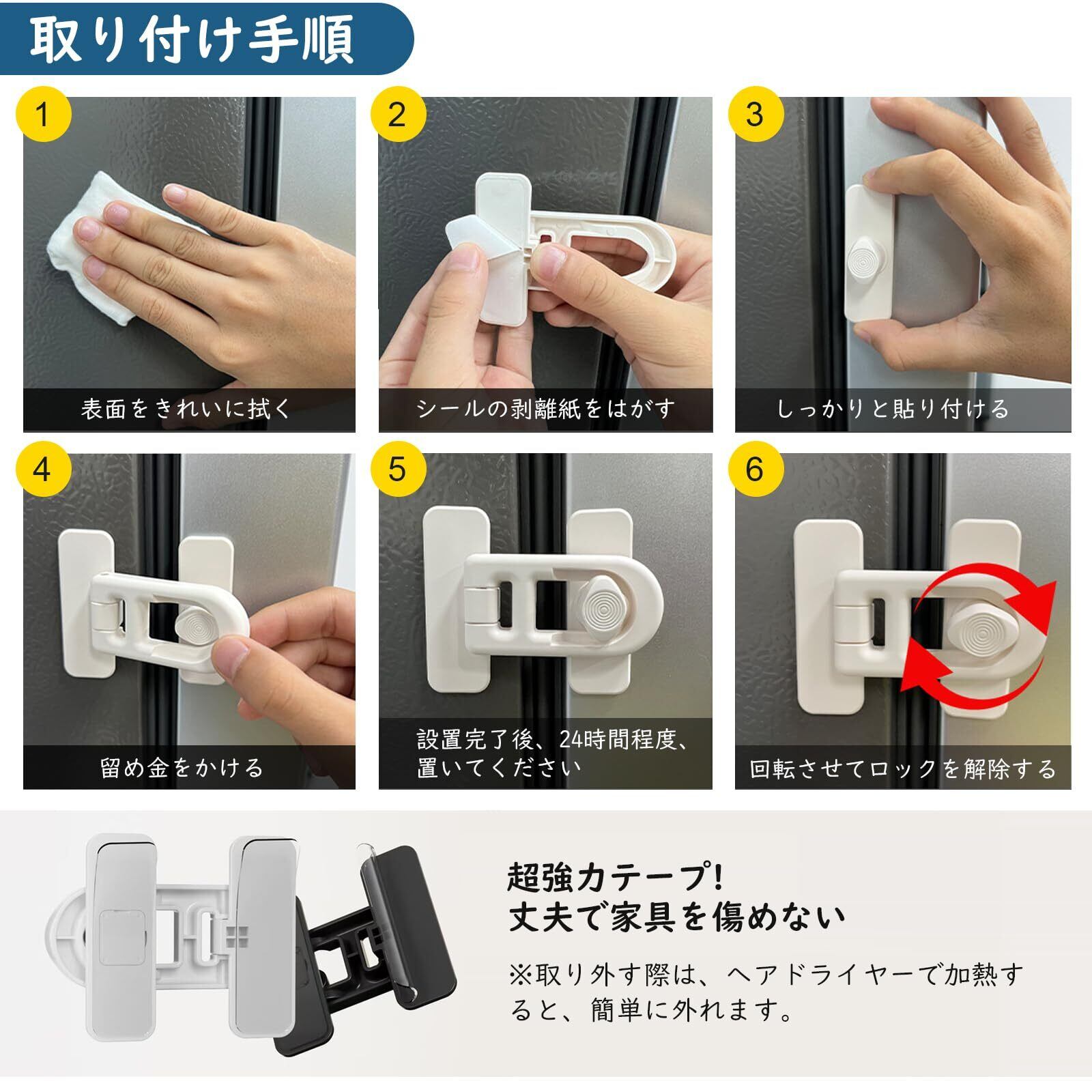 取り付け手順

1
表面をきれいに拭く

2
シールの剥離紙をはがす

3
しっかりと貼り付ける

4
留め金をかける

5
設置完了後、24時間程度、置いてください

6
回転させてロックを解除する

超強力テープ!
丈夫で家具を傷めない

※取り外す際は、ヘアドライヤーで加熱すると、簡単に外れます。