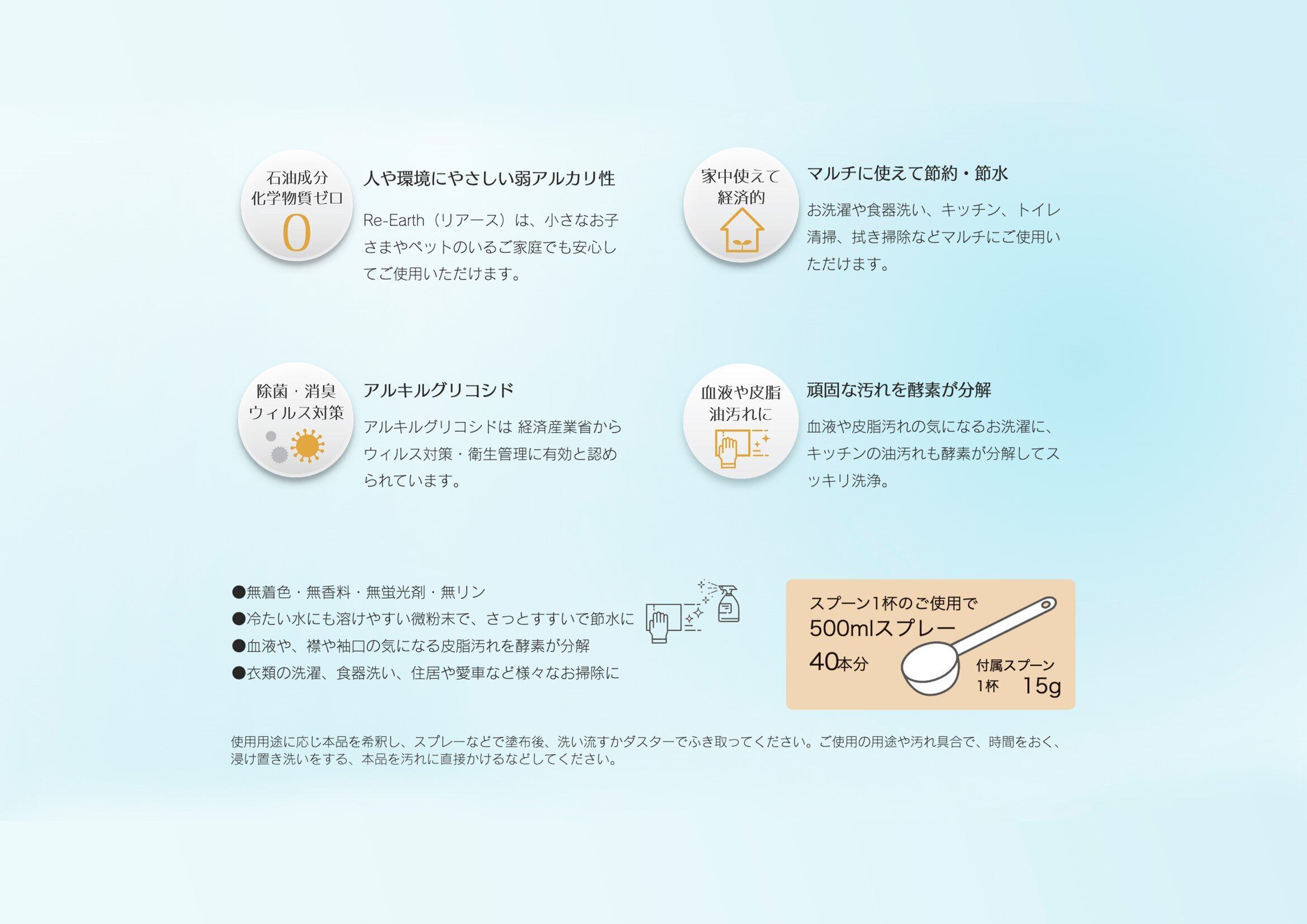 石油成分
化学物質ゼロ
0

人や環境にやさしい弱アルカリ性

Re-Earth（リアース）は、小さなお子さまやペットのいるご家庭でも安心してご使用いただけます。

家中使えて
経済的

マルチに使えて節約・節水

お洗濯や食器洗い、キッチン、トイレ清掃、拭き掃除などマルチにご使用いただけます。

除菌・消臭
ウィルス対策

アルキルグリコシド

アルキルグリコシドは 経済産業省からウィルス対策・衛生管理に有効と認められています。

血液や皮脂
油汚れに

頑固な汚れを酵素が分解

血液や皮脂汚れの気になるお洗濯に、キッチンの油汚れも酵素が分解してスッキリ洗浄。

●無着色・無香料・無蛍光剤・無リン
●冷たい水にも溶けやすい微粉末で、さっとすすいで節水に
●血液や、襟や袖口の気になる皮脂汚れを酵素が分解
●衣類の洗濯、食器洗い、住居や愛車など様々なお掃除に

スプーン1杯のご使用で
500mlスプレー
40本分
付属スプーン
1杯 15g

使用用途に応じ本品を希釈し、スプレーなどで塗布後、洗い流すかダスターでふき取ってください。ご使用の用途や汚れ具合で、時間をおく、浸け置き洗いをする、本品を汚れに直接かけるなどしてください。