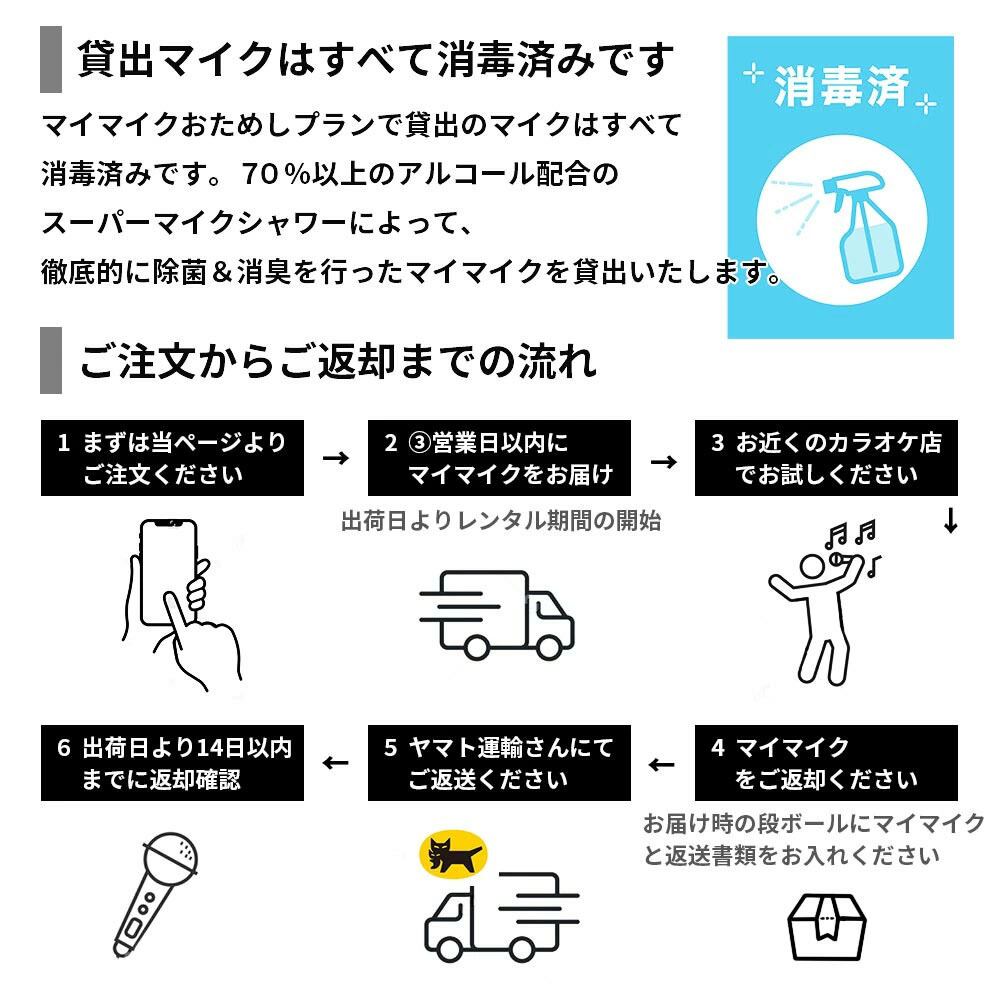 貸出マイクはすべて消毒済みです

マイマイクおためしプランで貸出のマイクはすべて消毒済みです。70％以上のアルコール配合のスーパーマイクシャワーによって、徹底的に除菌＆消臭を行ったマイマイクを貸出いたします。

消毒済

ご注文からご返却までの流れ

1 まずは当ページよりご注文ください

→

2 ③営業日以内にマイマイクをお届け

出荷日よりレンタル期間の開始

→

3 お近くのカラオケ店でお試しください

↓

4 マイマイクをご返却ください

お届け時の段ボールにマイマイクと返送書類をお入れください

←

5 ヤマト運輸さんにてご返送ください

←

6 出荷日より14日以内までに返却確認