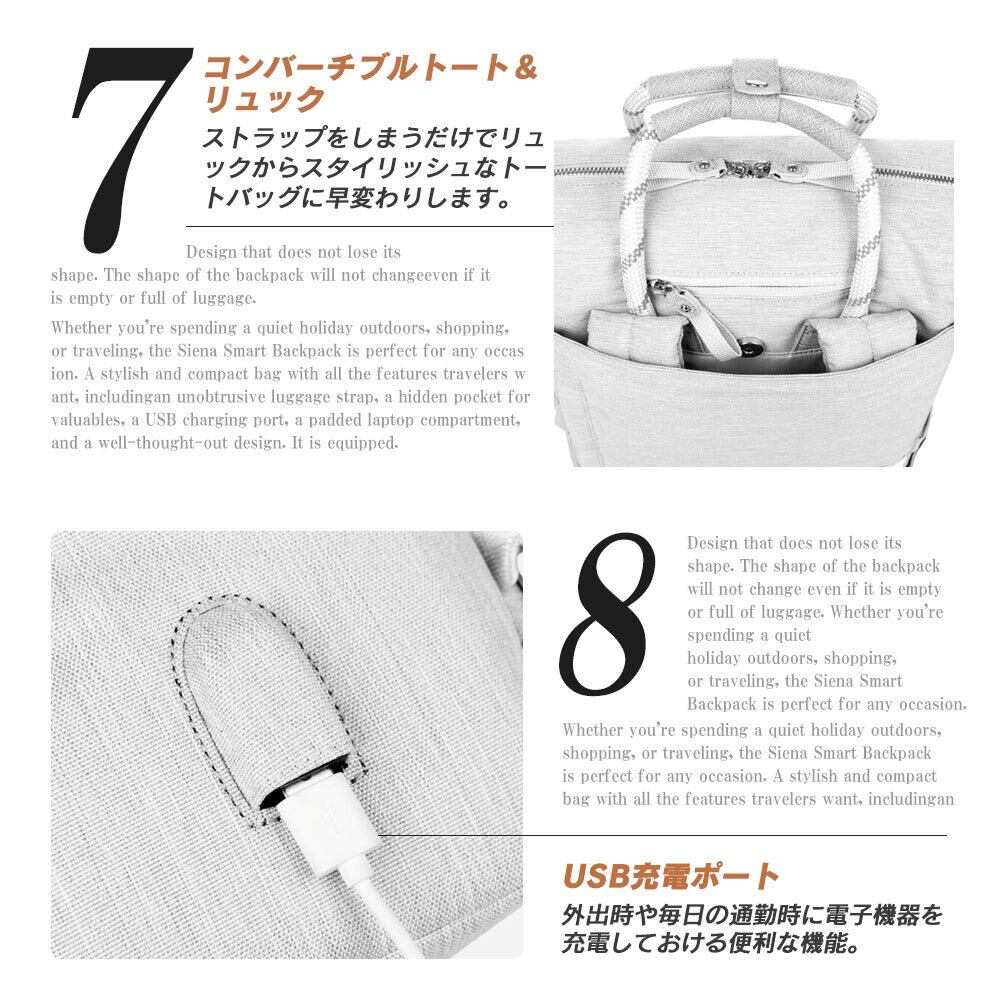 7

コンバーチブルトート＆リュック

ストラップをしまうだけでリュックからスタイリッシュなトートバッグに早変わりします。

Design that does not lose its shape. The shape of the backpack will not changeeven if it is empty or full of luggage.

Whether you're spending a quiet holiday outdoors, shopping, or traveling, the Siena Smart Backpack is perfect for any occas ion. A stylish and compact bag with all the features travelers w ant, includingan unobtrusive luggage strap, a hidden pocket for valuables, a USB charging port, a padded laptop compartment, and a well-thought-out design. It is equipped.

8

Design that does not lose its shape. The shape of the backpack will not change even if it is empty or full of luggage. Whether you're spending a quiet holiday outdoors, shopping, or traveling, the Siena Smart Backpack is perfect for any occasion.

Whether you're spending a quiet holiday outdoors, shopping, or traveling, the Siena Smart Backpack is perfect for any occasion. A stylish and compact bag with all the features travelers want, includingan

USB充電ポート

外出時や毎日の通勤時に電子機器を充電しておける便利な機能。