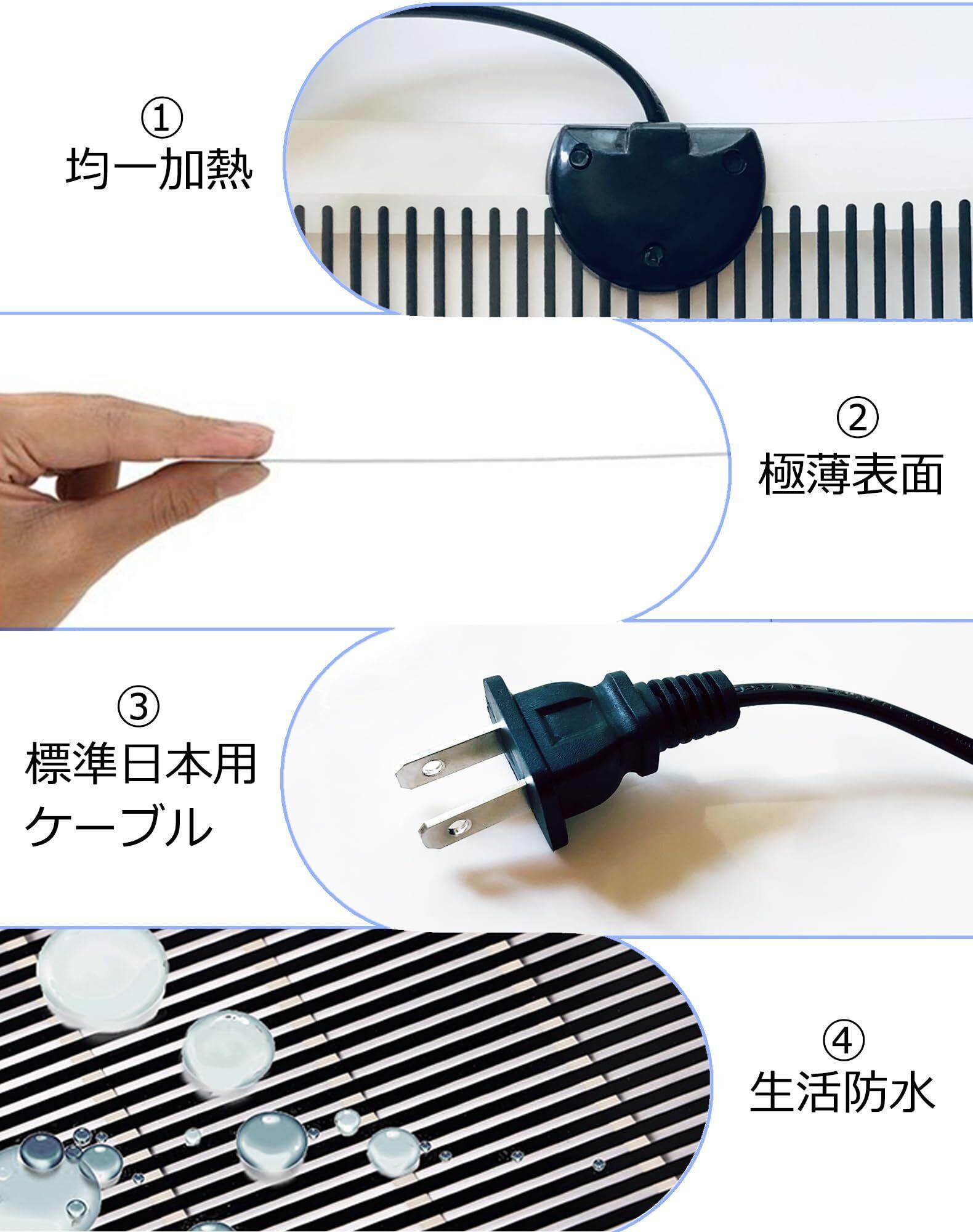 ①
均一加熱

②
極薄表面

③
標準日本用
ケーブル

④
生活防水