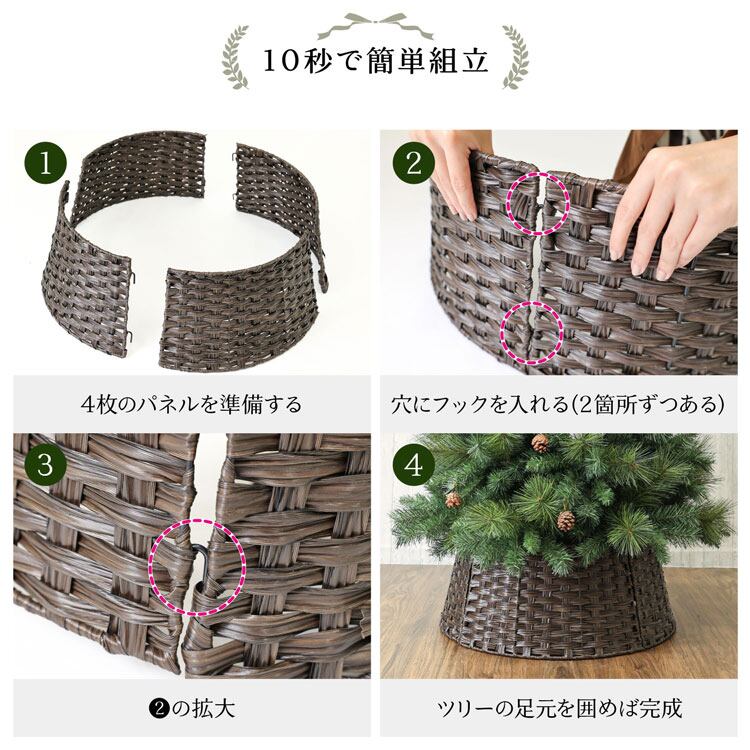 10秒で簡単組立

1

4枚のパネルを準備する

2

穴にフックを入れる(2箇所ずつある)

3

❷の拡大

4

ツリーの足元を囲めば完成