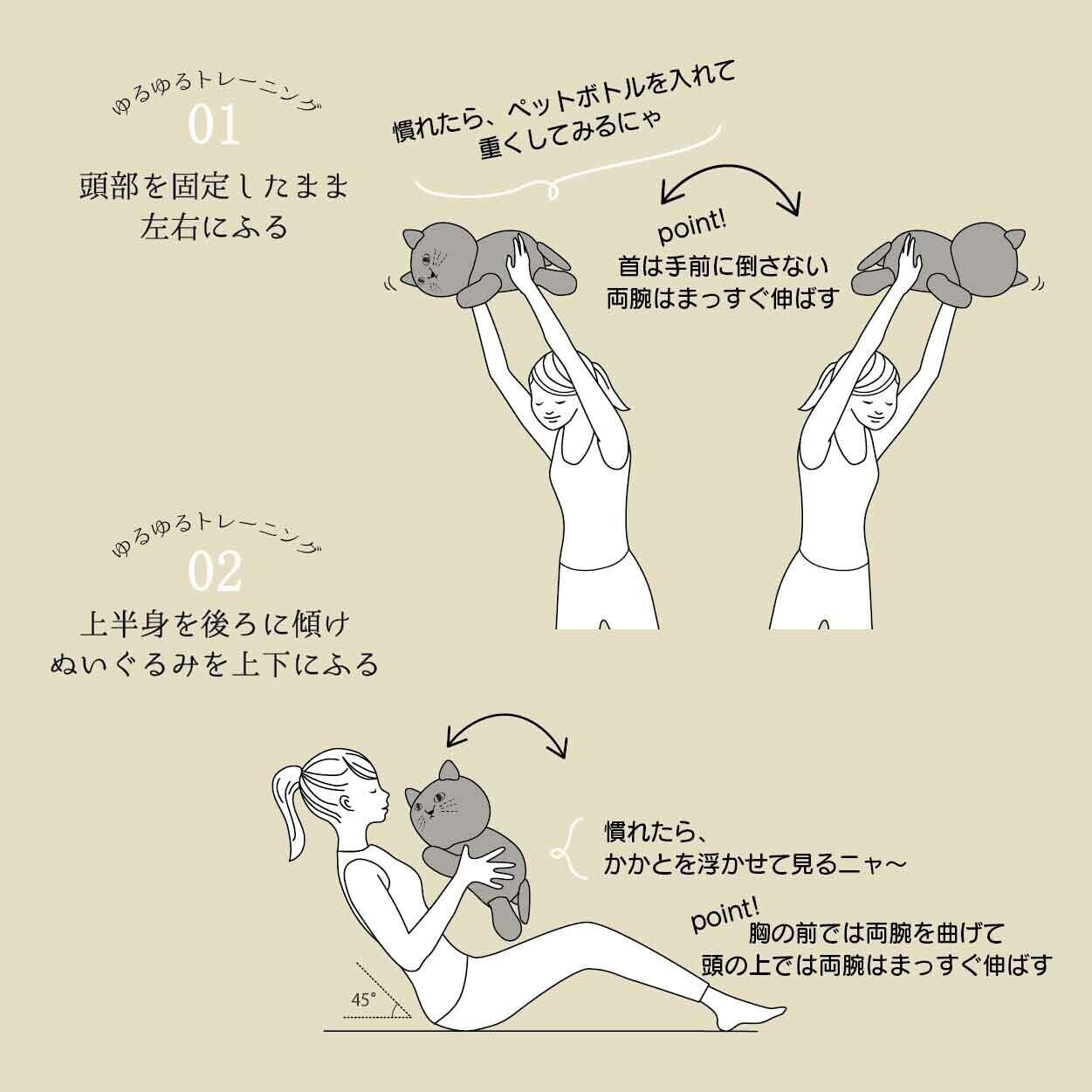 ゆるゆるトレーニング
01
頭部を固定したまま
左右にふる

慣れたら、ペットボトルを入れて
重くしてみるにゃ

point!
首は手前に倒さない
両腕はまっすぐ伸ばす

ゆるゆるトレーニング
02
上半身を後ろに傾け
ぬいぐるみを上下にふる

慣れたら、
かかとを浮かせて見るニャ〜

point!
胸の前では両腕を曲げて
頭の上では両腕はまっすぐ伸ばす

45°