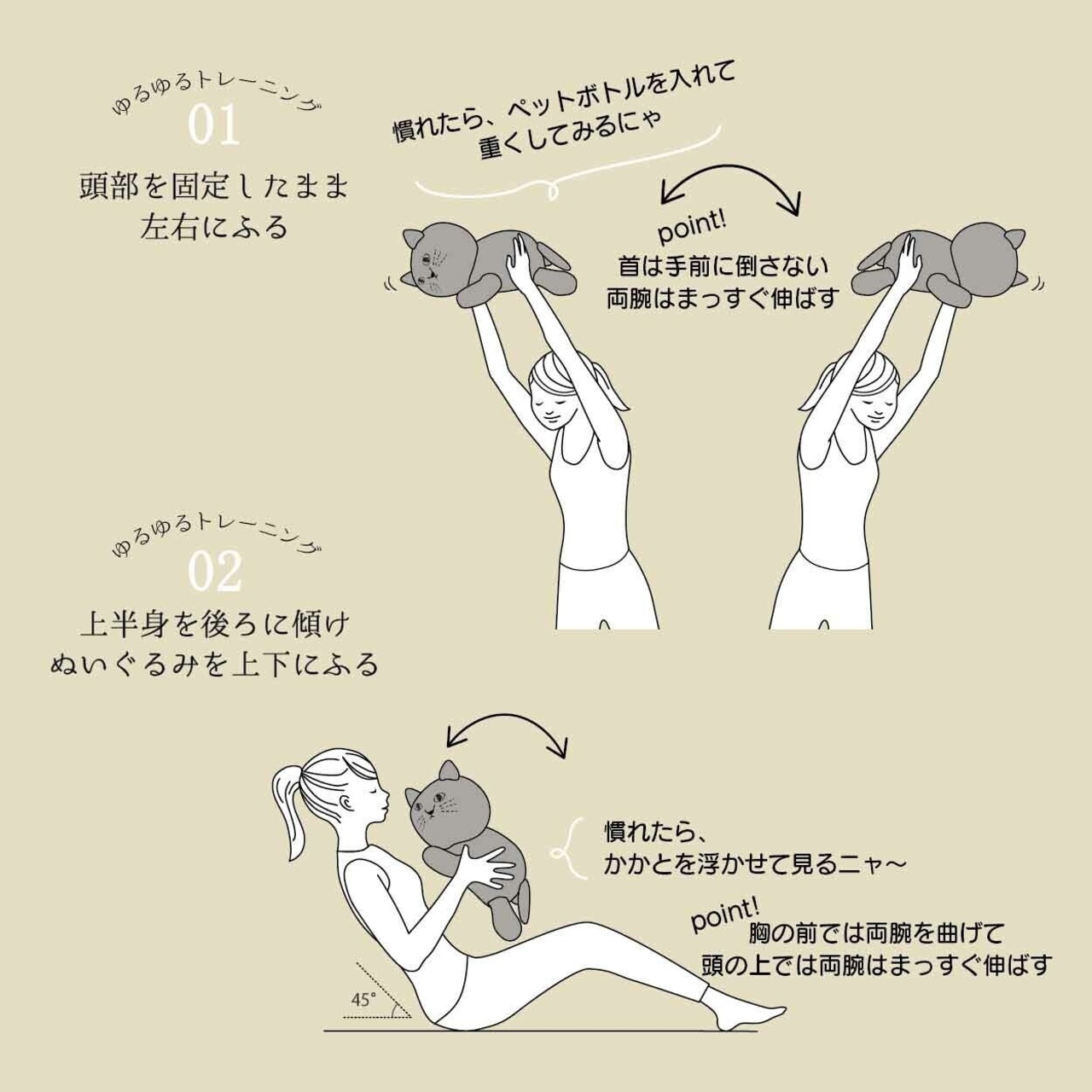 ゆるゆるトレーニング
01
頭部を固定したまま
左右にふる

慣れたら、ペットボトルを入れて
重くしてみるにゃ

point!
首は手前に倒さない
両腕はまっすぐ伸ばす

ゆるゆるトレーニング
02
上半身を後ろに傾け
ぬいぐるみを上下にふる

慣れたら、
かかとを浮かせて見るニャ〜

point!
胸の前では両腕を曲げて
頭の上では両腕はまっすぐ伸ばす

45°