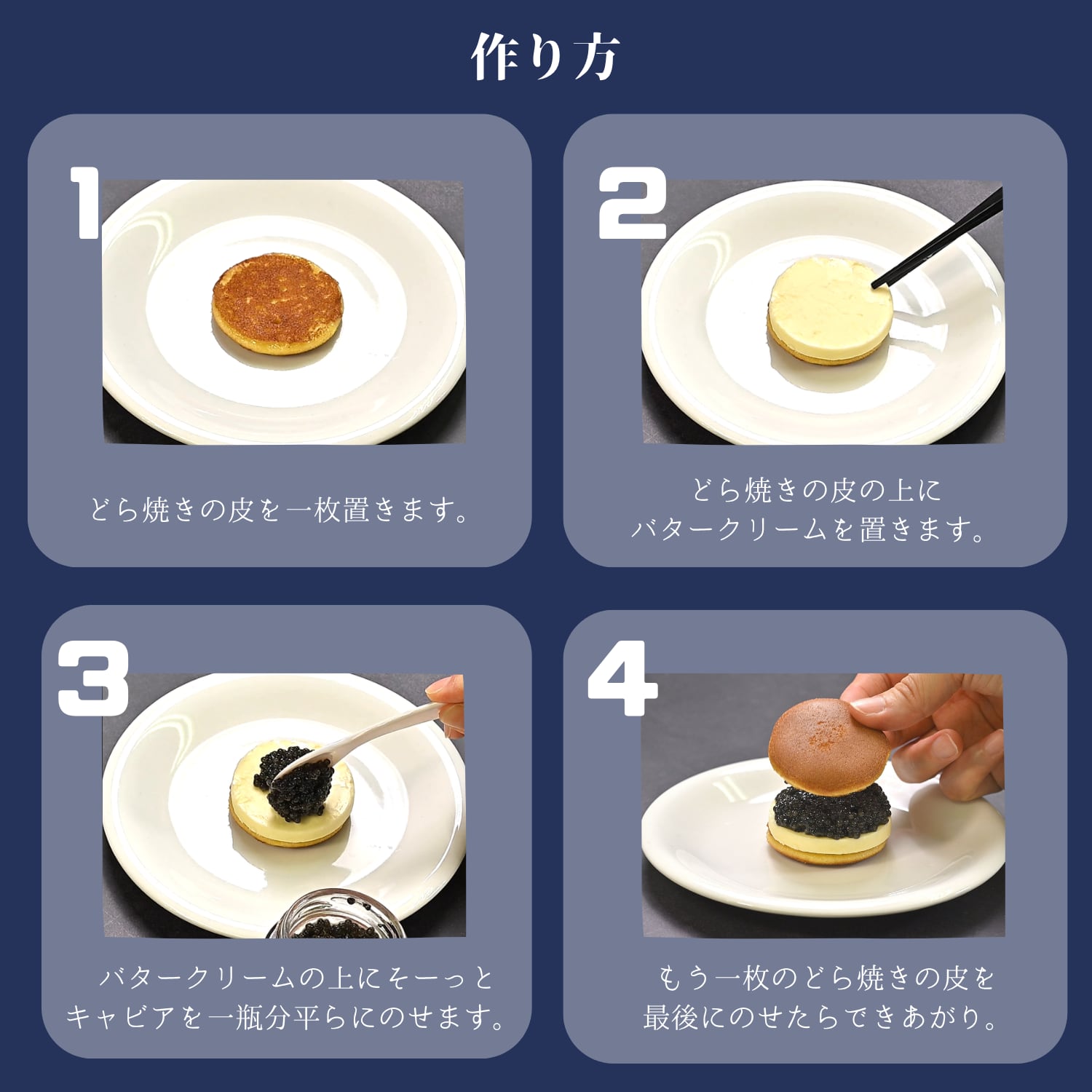 作り方

1

どら焼きの皮を一枚置きます。

2

どら焼きの皮の上に
バタークリームを置きます。

3

バタークリームの上にそーっと
キャビアを一瓶分平らにのせます。

4

もう一枚のどら焼きの皮を
最後にのせたらできあがり。