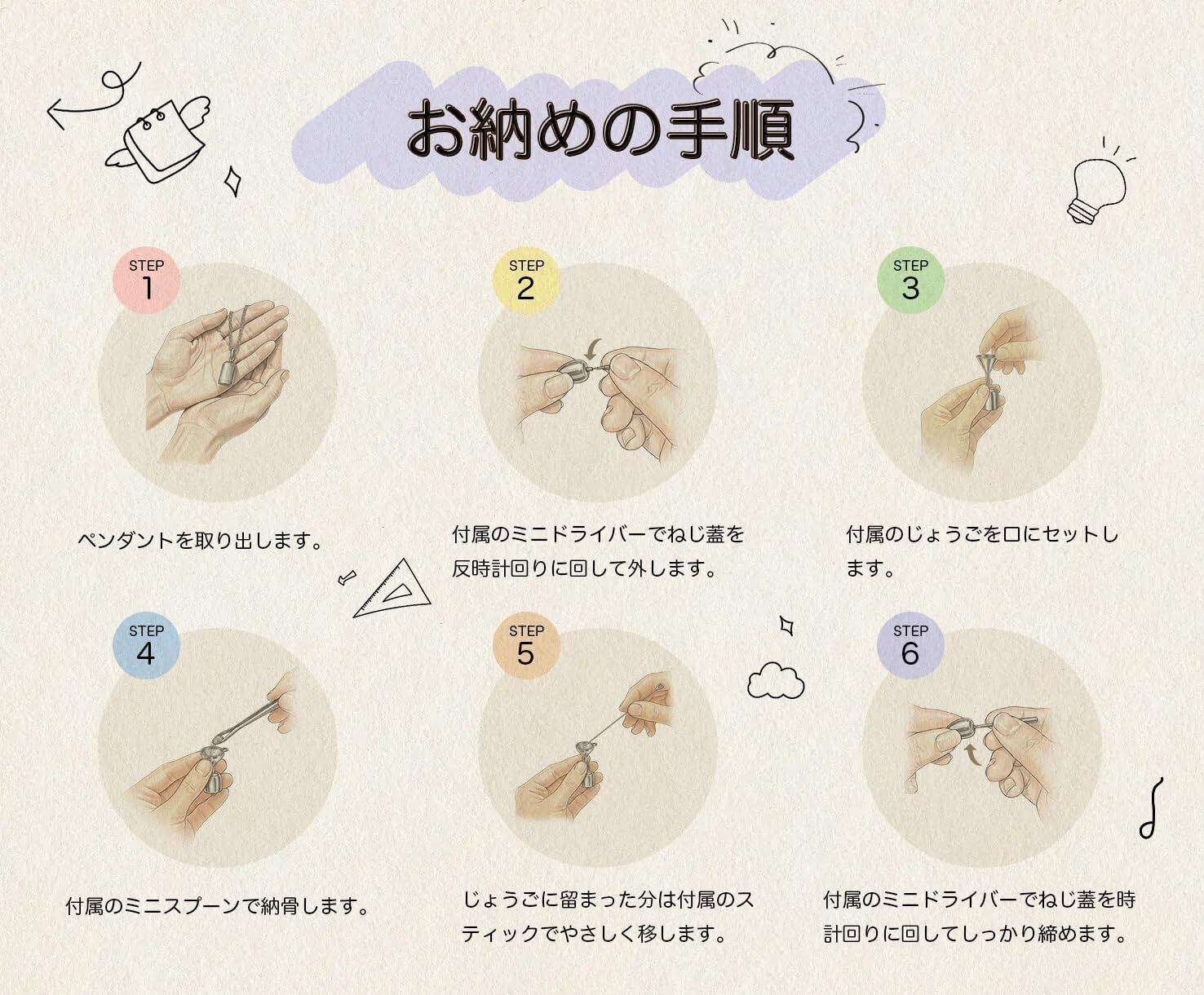 お納めの手順

STEP 1

ペンダントを取り出します。

STEP 2

付属のミニドライバーでねじ蓋を反時計回りに回して外します。

STEP 3

付属のじょうごを口にセットします。

STEP 4

付属のミニスプーンで納骨します。

STEP 5

じょうごに留まった分は付属のスティックでやさしく移します。

STEP 6

付属のミニドライバーでねじ蓋を時計回りに回してしっかり締めます。