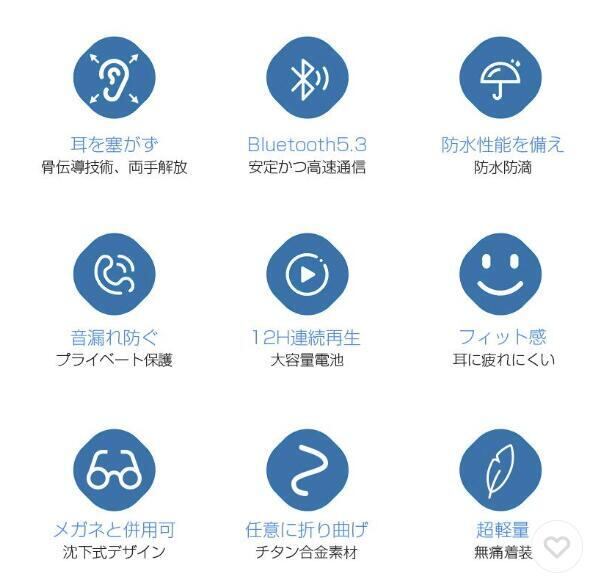 耳を塞がず
骨伝導技術、両手解放

Bluetooth5.3
安定かつ高速通信

防水性能を備え
防水防滴

音漏れ防ぐ
プライベート保護

12H連続再生
大容量電池

フィット感
耳に疲れにくい

メガネと併用可
沈下式デザイン

任意に折り曲げ
チタン合金素材

超軽量
無痛着装