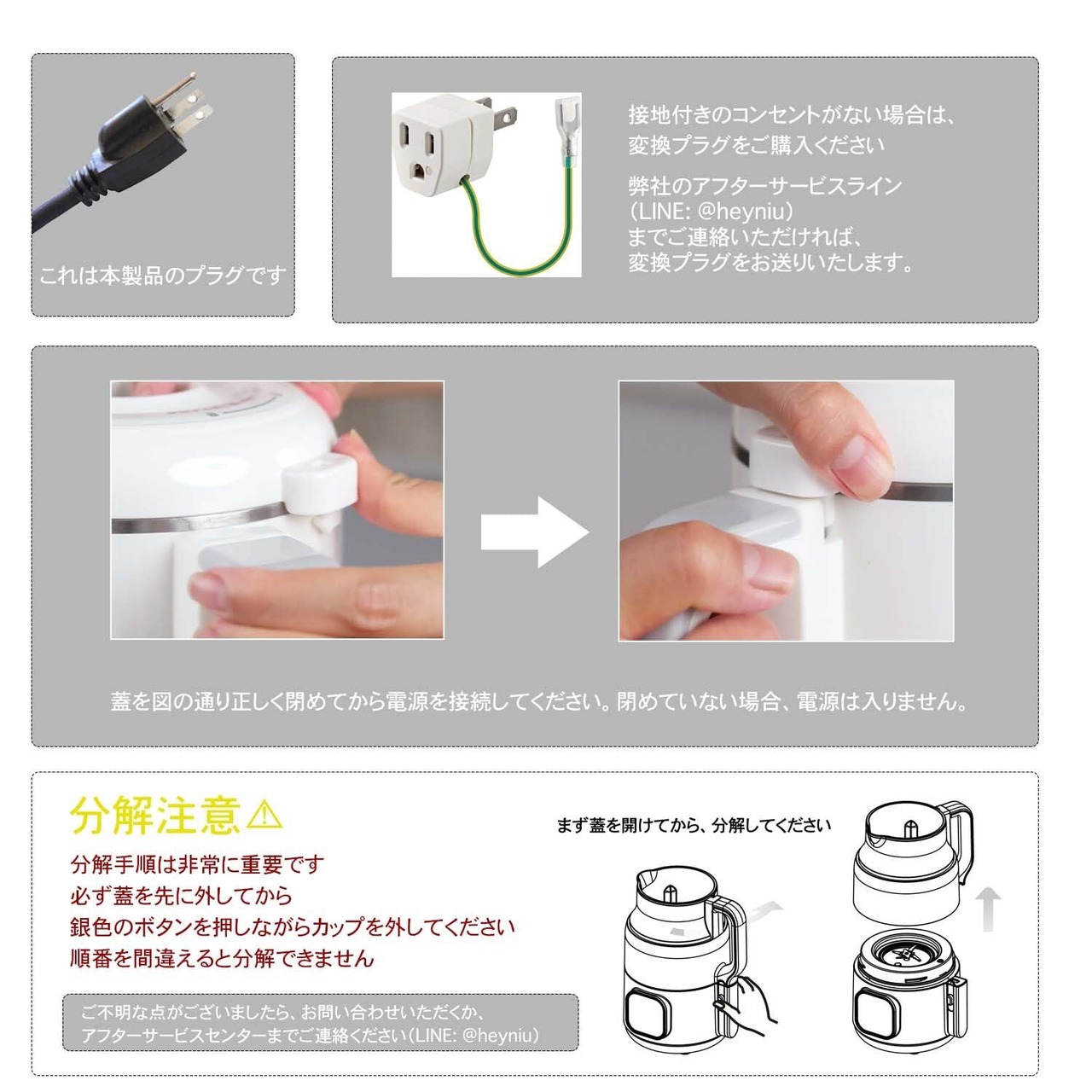 これは本製品のプラグです

接地付きのコンセントがない場合は、変換プラグをご購入ください

弊社のアフターサービスライン（LINE: @heyniu）までご連絡いただければ、変換プラグをお送りいたします。

蓋を図の通り正しく閉めてから電源を接続してください。閉めていない場合、電源は入りません。

分解注意⚠

分解手順は非常に重要です
必ず蓋を先に外してから
銀色のボタンを押しながらカップを外してください
順番を間違えると分解できません

ご不明な点がございましたら、お問い合わせいただくか、アフターサービスセンターまでご連絡ください（LINE: @heyniu）

まず蓋を開けてから、分解してください