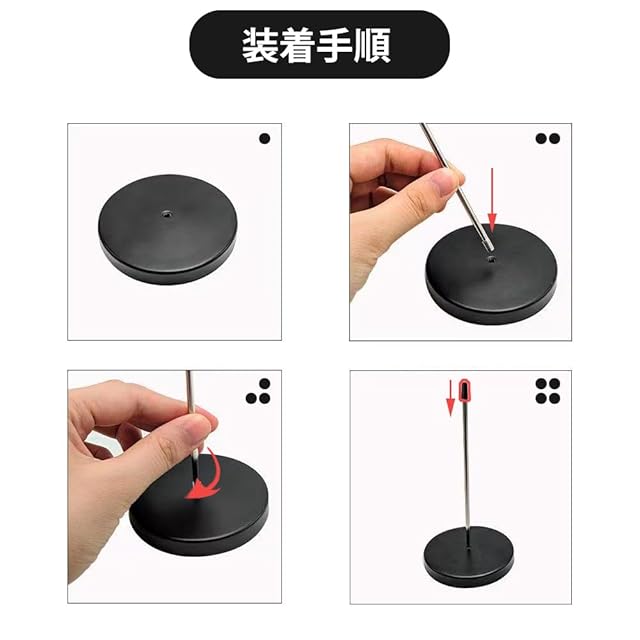 装着手順