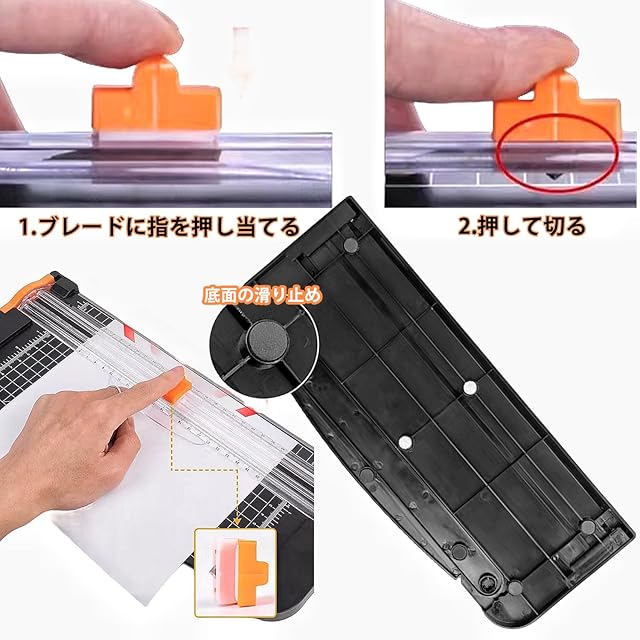 1.ブレードに指を押し当てる

2.押して切る

底面の滑り止め