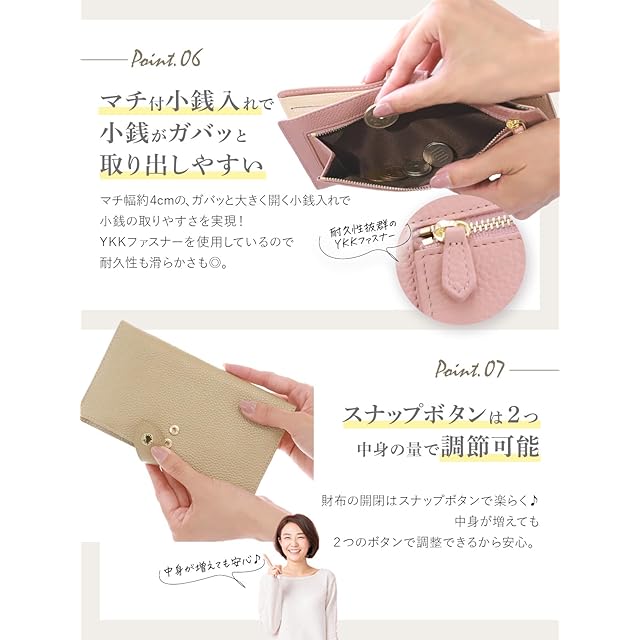 Point.06

マチ付小銭入れで
小銭がガバッと
取り出しやすい

マチ幅約4cmの、ガバッと大きく開く小銭入れで
小銭の取りやすさを実現！
YKKファスナーを使用しているので
耐久性も滑らかさも◎。

耐久性抜群の
YKKファスナー

Point.07

スナップボタンは2つ
中身の量で調節可能

財布の開閉はスナップボタンで楽らく♪
中身が増えても
2つのボタンで調整できるから安心。

中身が増えても安心♪