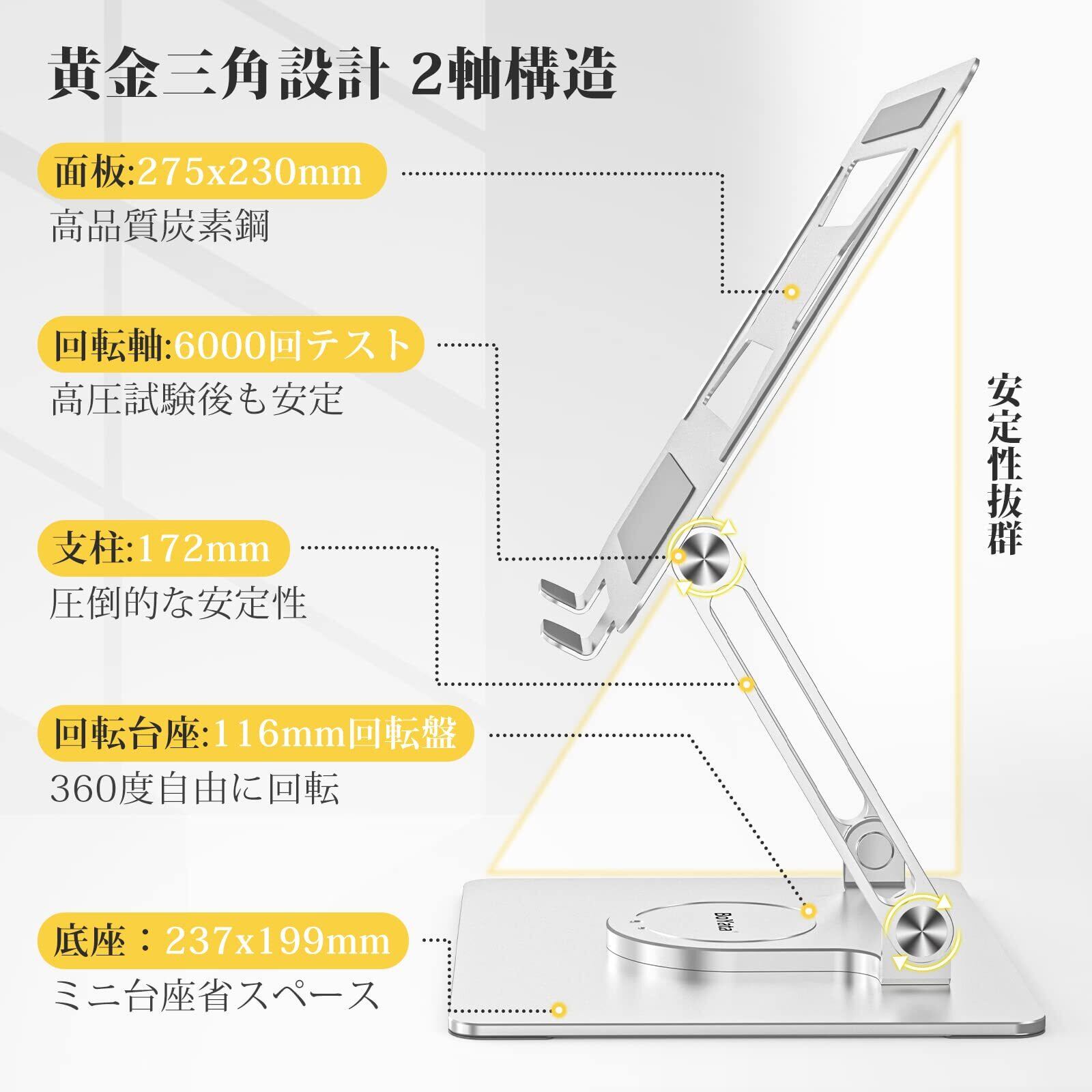 黄金三角設計 2軸構造

面板:275x230mm
高品質炭素鋼

回転軸:6000回テスト
高圧試験後も安定

支柱:172mm
圧倒的な安定性

回転台座:116mm回転盤
360度自由に回転

底座：237x199mm
ミニ台座省スペース

安定性抜群

BoYata