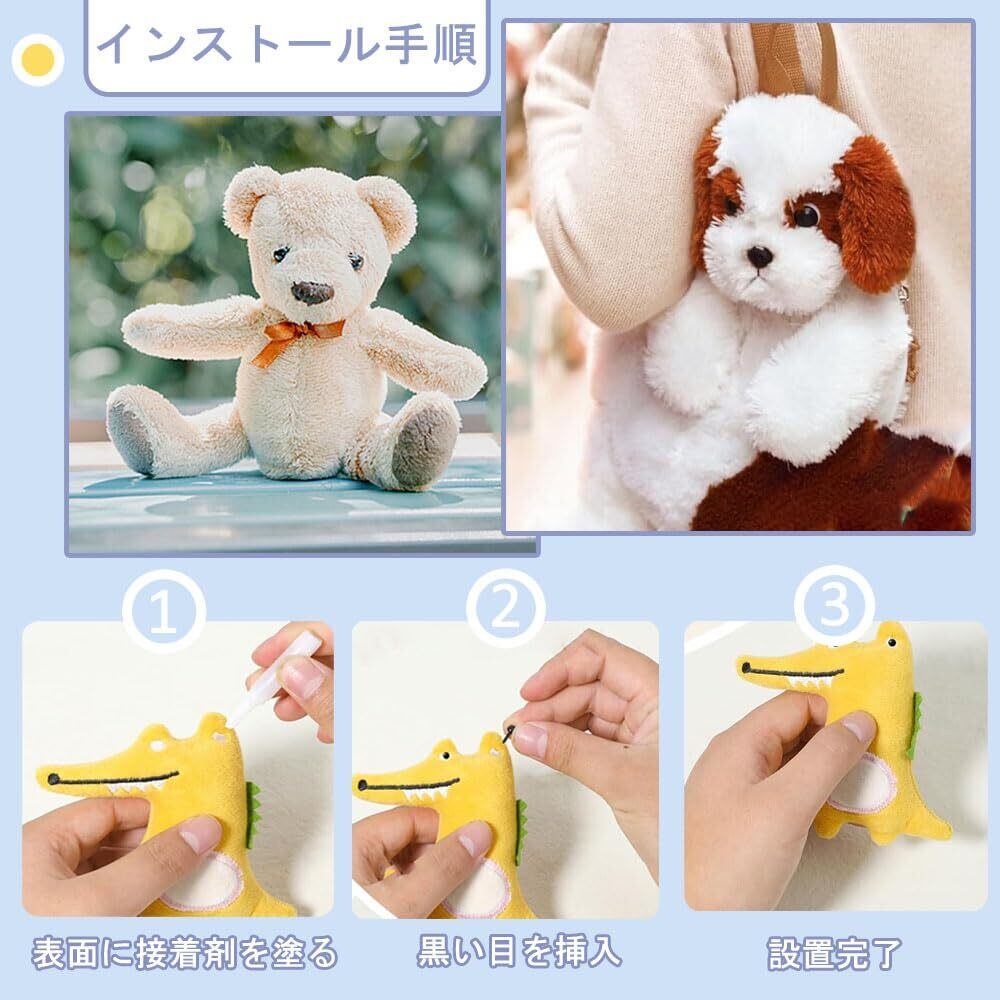 インストール手順

1
表面に接着剤を塗る

2
黒い目を挿入

3
設置完了