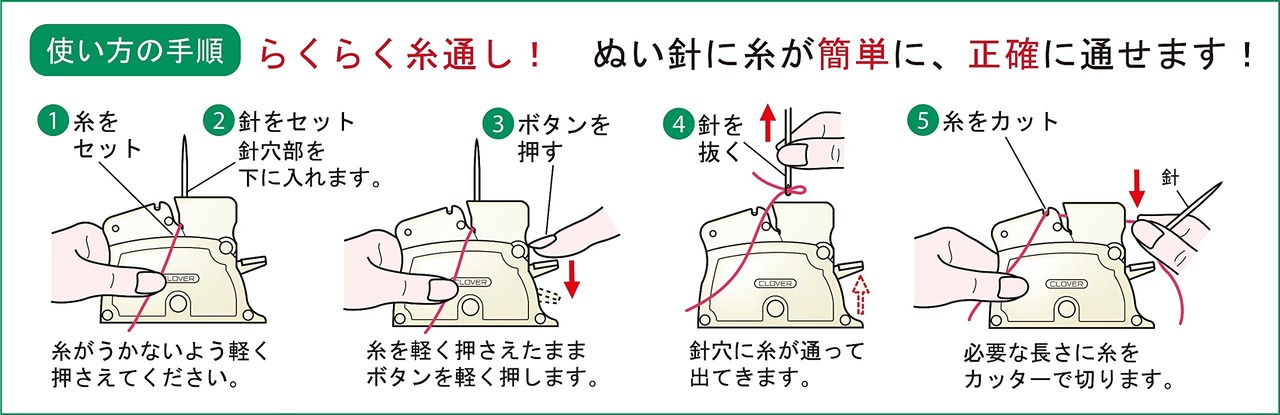 使い方の手順 らくらく糸通し！ ぬい針に糸が簡単に、正確に通せます！

1 糸をセット

2 針をセット
針穴部を下に入れます。

CLOVER

糸がうかないよう軽く押さえてください。

3 ボタンを押す

CLOVER

糸を軽く押さえたままボタンを軽く押します。

4 針を抜く

CLOVER

針穴に糸が通って出てきます。

5 糸をカット

針

CLOVER

必要な長さに糸をカッターで切ります。