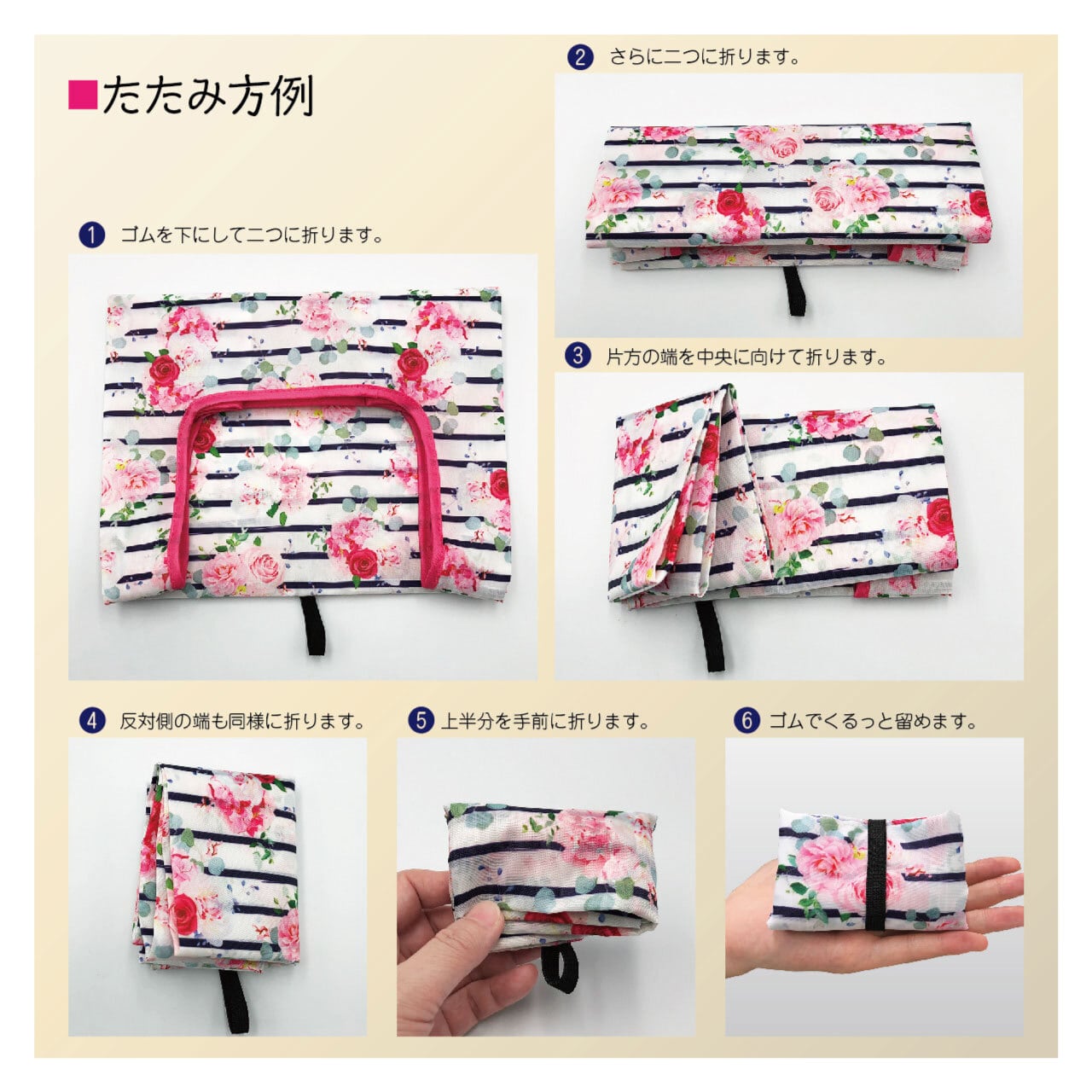 ■たたみ方例

1 ゴムを下にして二つに折ります。

2 さらに二つに折ります。

3 片方の端を中央に向けて折ります。

4 反対側の端も同様に折ります。

5 上半分を手前に折ります。

6 ゴムでくるっと留めます。