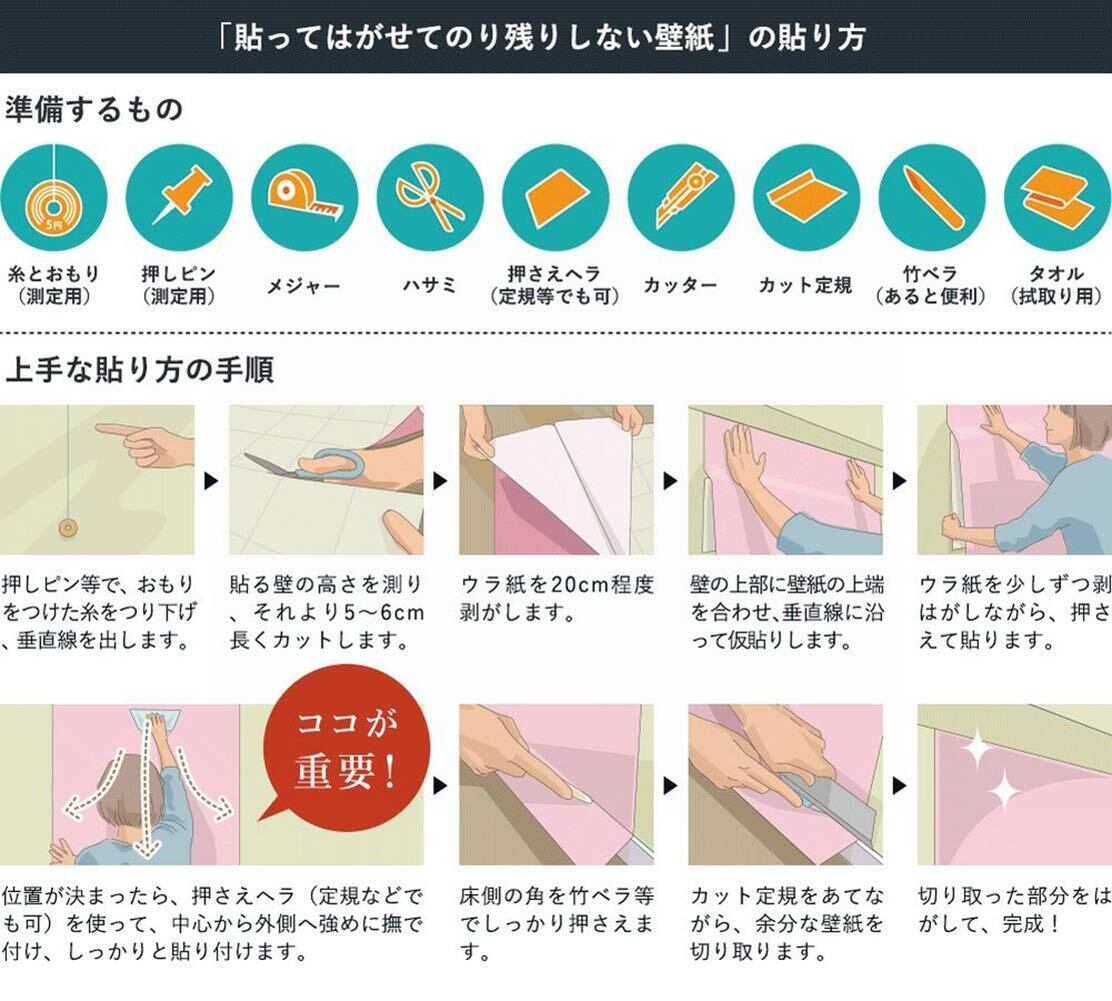 「貼ってはがせてのり残りしない壁紙」の貼り方

準備するもの

5円

糸とおもり（測定用）

押しピン（測定用）

メジャー

ハサミ

押さえヘラ（定規等でも可）

カッター

カット定規

竹ベラ（あると便利）

タオル（拭取り用）

上手な貼り方の手順

押しピン等で、おもりをつけた糸をつり下げ、垂直線を出します。

貼る壁の高さを測り、それより5～6cm長くカットします。

ウラ紙を20cm程度剥がします。

壁の上部に壁紙の上端を合わせ、垂直線に沿って仮貼りします。

ウラ紙を少しずつ剥はがしながら、押さえて貼ります。

ココが重要！

位置が決まったら、押さえヘラ（定規などでも可）を使って、中心から外側へ強めに撫で付け、しっかりと貼り付けます。

床側の角を竹ベラ等でしっかり押さえます。

カット定規をあてながら、余分な壁紙を切り取ります。

切り取った部分をはがして、完成！