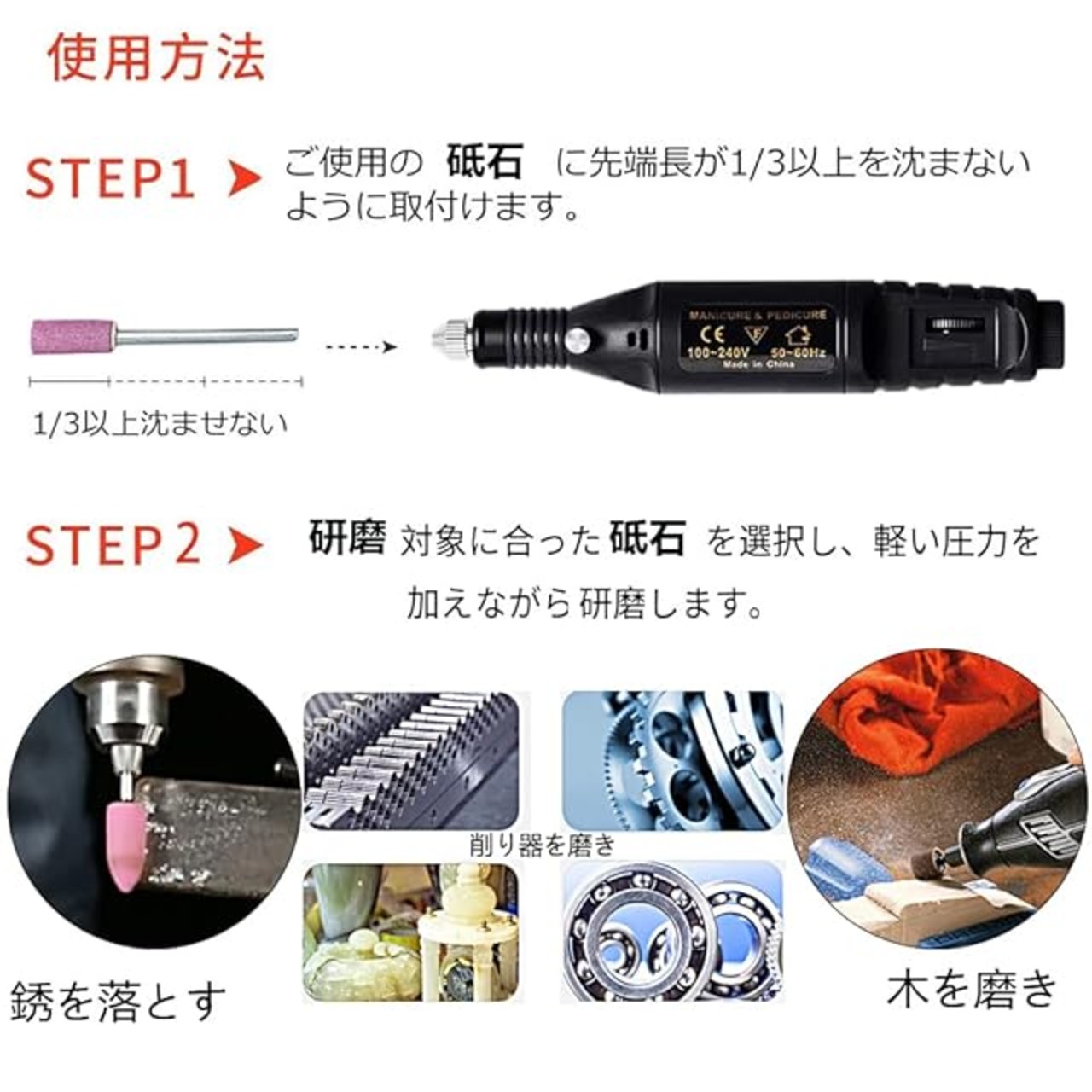 使用方法

STEP1 ご使用の 砥石 に先端長が1/3以上を沈まないように取付けます。

MANICURE & PEDICURE
CE
100~240V 50~60Hz
Made in China

1/3以上沈ませない

STEP2 研磨 対象に合った 砥石 を選択し、軽い圧力を加えながら研磨します。

削り器を磨き

錆を落とす

木を磨き