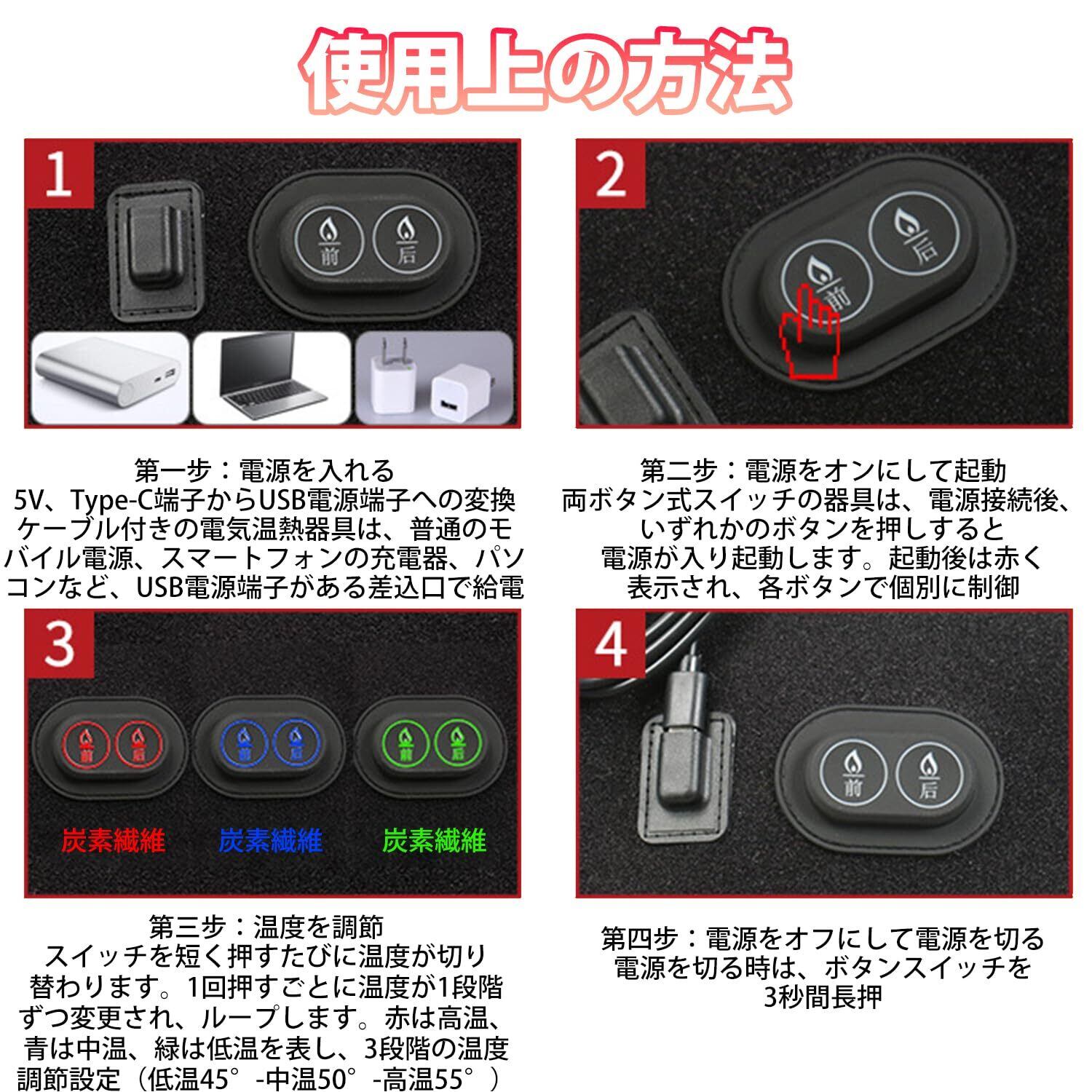 使用上の方法

1

前 后

第一步：電源を入れる
5V、Type-C端子からUSB電源端子への変換ケーブル付きの電気温熱器具は、普通のモバイル電源、スマートフォンの充電器、パソコンなど、USB電源端子がある差込口で給電

2

前 后

第二步：電源をオンにして起動
両ボタン式スイッチの器具は、電源接続後、いずれかのボタンを押しすると電源が入り起動します。起動後は赤く表示され、各ボタンで個別に制御

3

前 后 前 后 前 后

炭素繊維 炭素繊維 炭素繊維

第三步：温度を調節
スイッチを短く押すたびに温度が切り替わります。1回押すごとに温度が1段階ずつ変更され、ループします。赤は高温、青は中温、緑は低温を表し、3段階の温度調節設定（低温45°-中温50°-高温55°）

4

前 后

第四步：電源をオフにして電源を切る
電源を切る時は、ボタンスイッチを3秒間長押