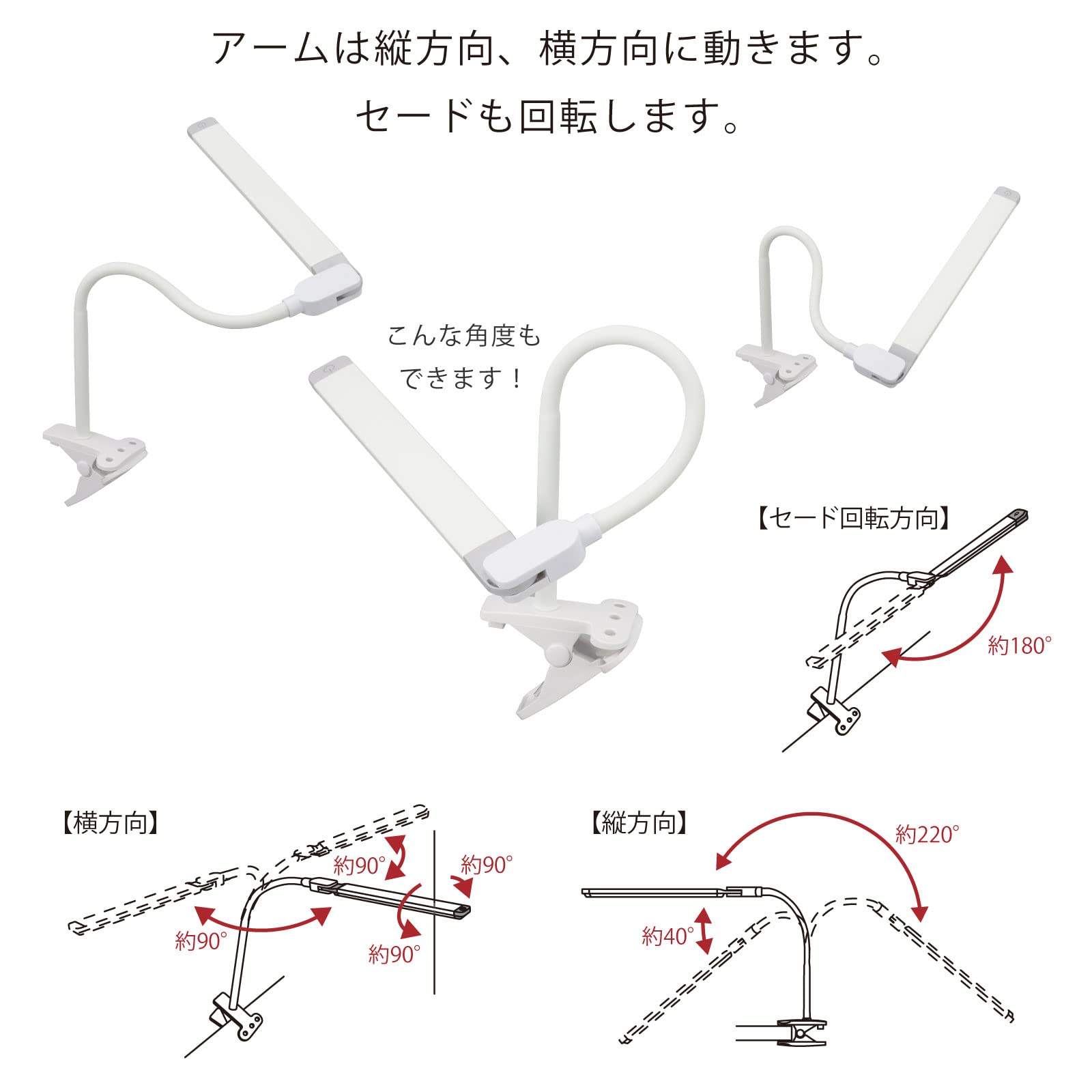 アームは縦方向、横方向に動きます。
セードも回転します。

こんな角度も
できます！

【セード回転方向】
約180°

【横方向】
約90°
約90°
約90°
約90°

【縦方向】
約220°
約40°