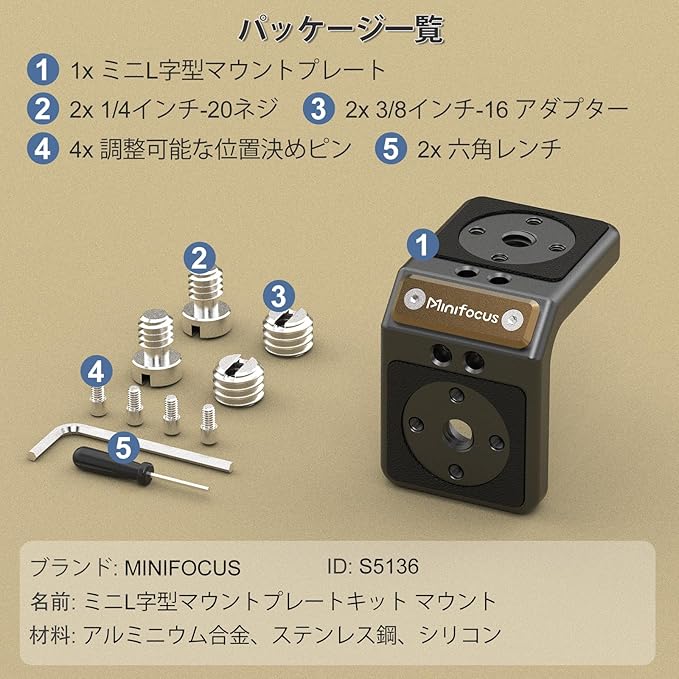 パッケージ一覧

1 1x ミニL字型マウントプレート

2 2x 1/4インチ-20ネジ 3 2x 3/8インチ-16 アダプター

4 4x 調整可能な位置決めピン 5 2x 六角レンチ

1

2

3

4

5

Minifocus

ブランド: MINIFOCUS ID: S5136

名前: ミニL字型マウントプレートキット マウント

材料: アルミニウム合金、ステンレス鋼、シリコン