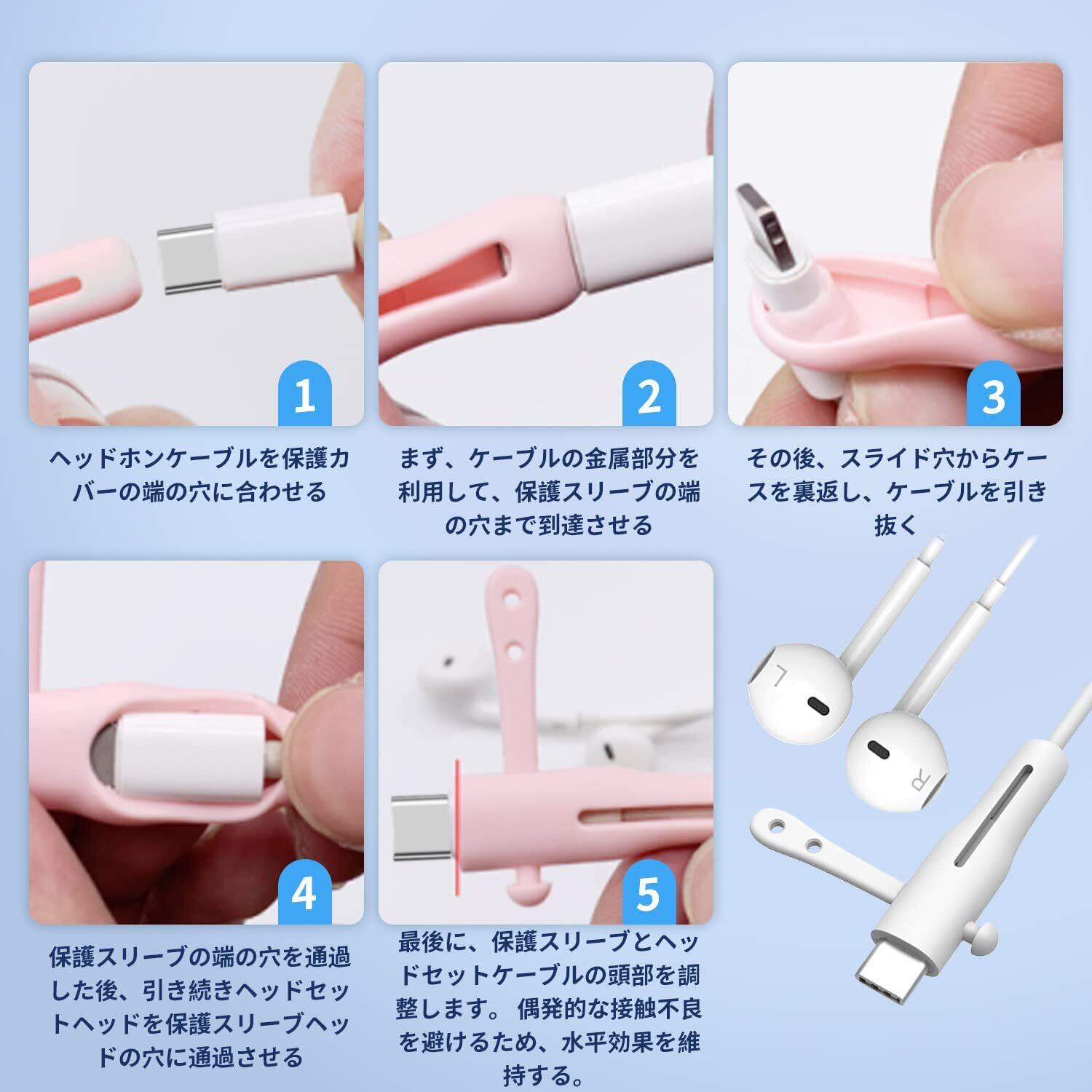 1

ヘッドホンケーブルを保護カバーの端の穴に合わせる

2

まず、ケーブルの金属部分を利用して、保護スリーブの端の穴まで到達させる

3

その後、スライド穴からケースを裏返し、ケーブルを引き抜く

4

保護スリーブの端の穴を通過した後、引き続きヘッドセットヘッドを保護スリーブヘッドの穴に通過させる

5

最後に、保護スリーブとヘッドセットケーブルの頭部を調整します。 偶発的な接触不良を避けるため、水平効果を維持する。

L

R