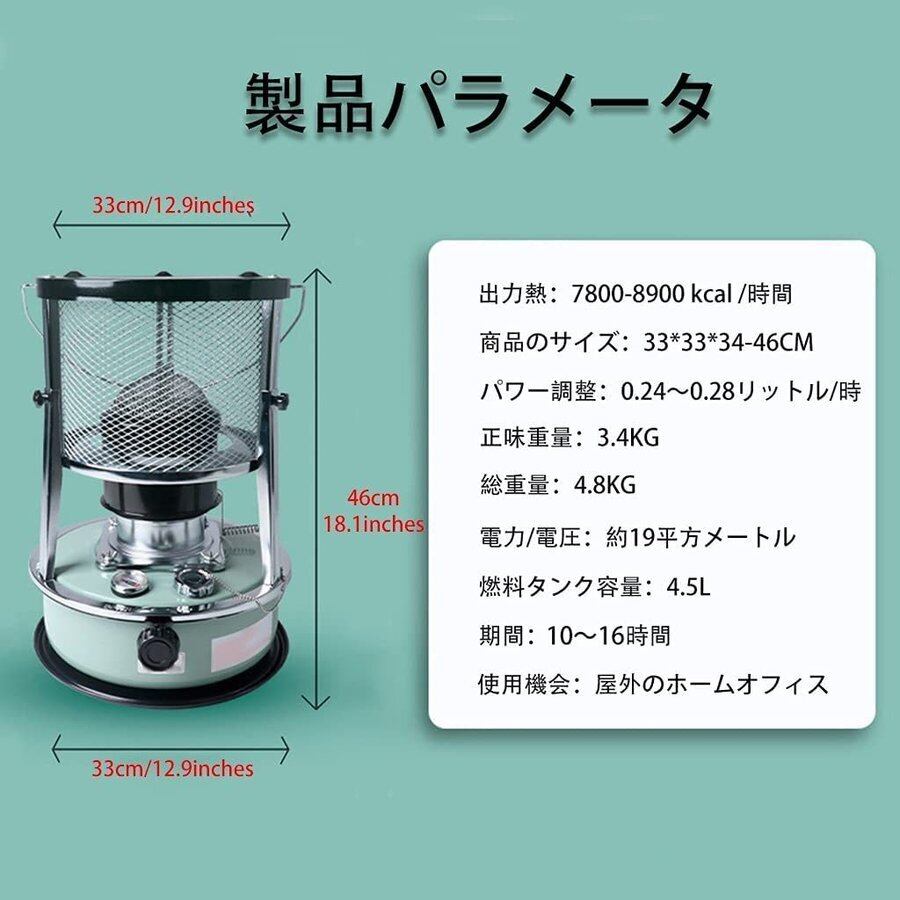 製品パラメータ

33cm/12.9inches

46cm
18.1inches

33cm/12.9inches

出力熱：7800-8900 kcal /時間

商品のサイズ：33*33*34-46CM

パワー調整：0.24～0.28リットル/時

正味重量：3.4KG

総重量：4.8KG

電力/電圧：約19平方メートル

燃料タンク容量：4.5L

期間：10～16時間

使用機会：屋外のホームオフィス