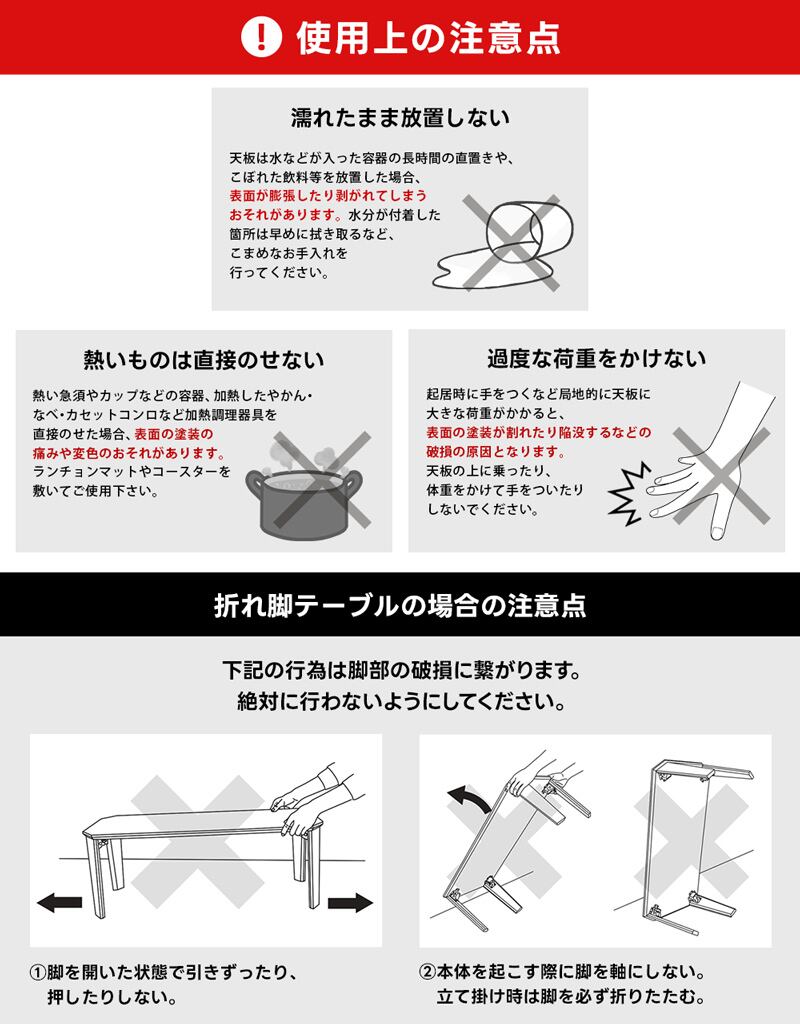 ! 使用上の注意点

濡れたまま放置しない

天板は水などが入った容器の長時間の直置きや、こぼれた飲料等を放置した場合、表面が膨張したり剥がれてしまうおそれがあります。水分が付着した箇所は早めに拭き取るなど、こまめなお手入れを行ってください。

熱いものは直接のせない

熱い急須やカップなどの容器、加熱したやかん・なべ・カセットコンロなど加熱調理器具を直接のせた場合、表面の塗装の痛みや変色のおそれがあります。ランチョンマットやコースターを敷いてご使用下さい。

過度な荷重をかけない

起居時に手をつくなど局地的に天板に大きな荷重がかかると、表面の塗装が割れたり陥没するなどの破損の原因となります。天板の上に乗ったり、体重をかけて手をついたりしないでください。

折れ脚テーブルの場合の注意点

下記の行為は脚部の破損に繋がります。
絶対に行わないようにしてください。

①脚を開いた状態で引きずったり、押したりしない。

②本体を起こす際に脚を軸にしない。立て掛け時は脚を必ず折りたたむ。