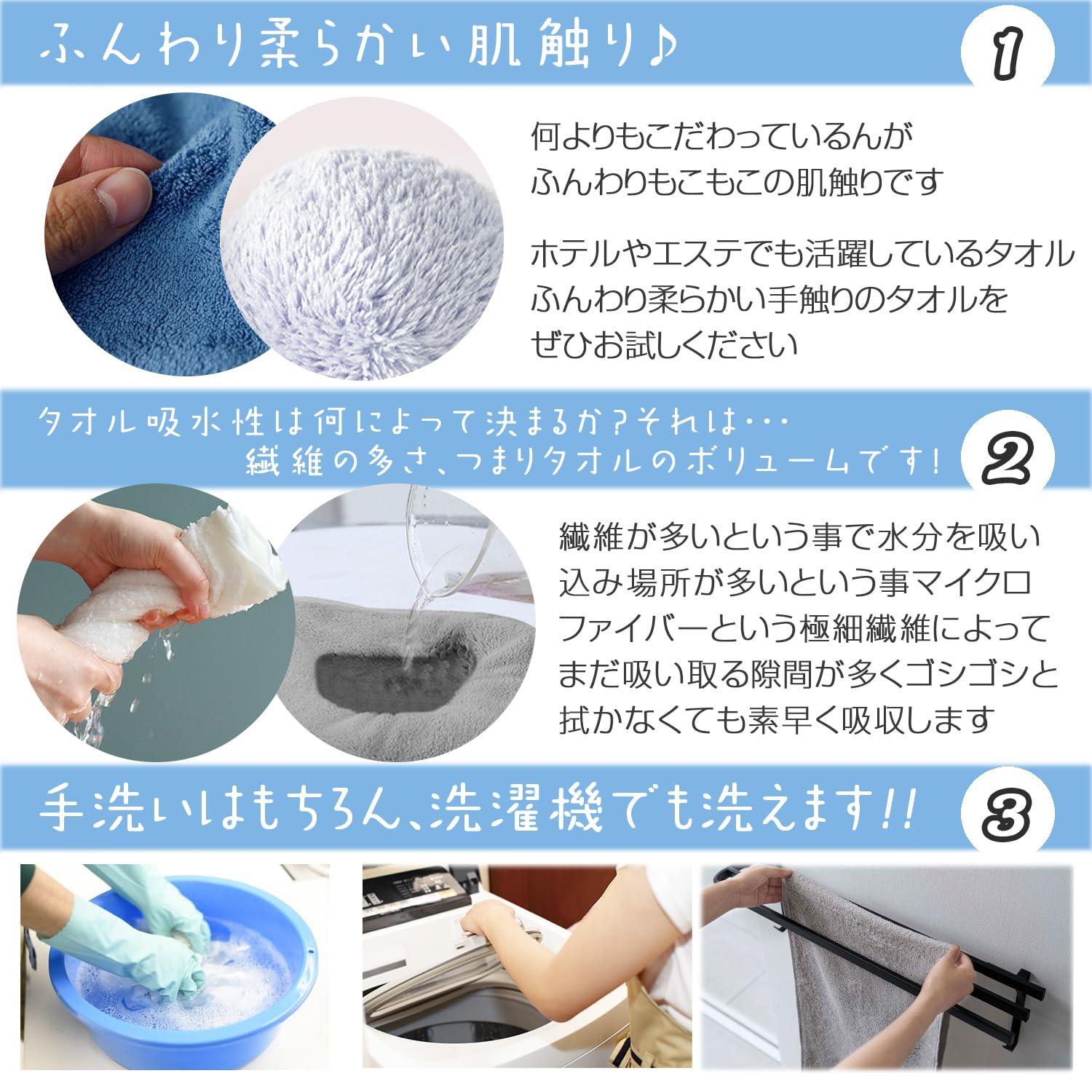 ふんわり柔らかい肌触り♪

1

何よりもこだわっているんが
ふんわりもこもこの肌触りです

ホテルやエステでも活躍しているタオル
ふんわり柔らかい手触りのタオルを
ぜひお試しください

タオル吸水性は何によって決まるか？それは・・・
繊維の多さ、つまりタオルのボリュームです！

2

繊維が多いという事で水分を吸い込み場所が多いという事マイクロファイバーという極細繊維によってまだ吸い取る隙間が多くゴシゴシと拭かなくても素早く吸収します

手洗いはもちろん、洗濯機でも洗えます!!

3