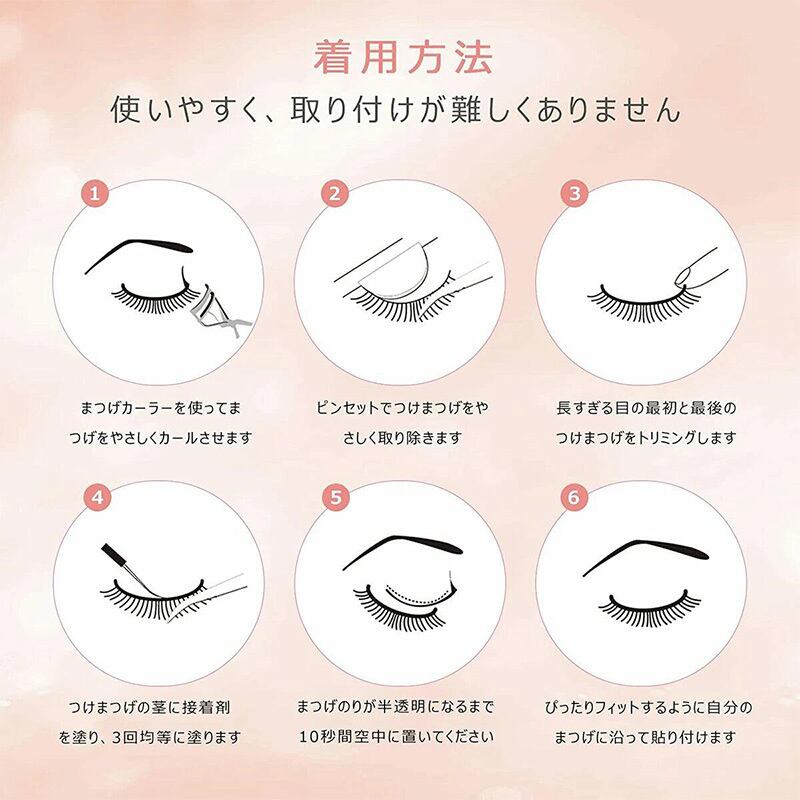 着用方法

使いやすく、取り付けが難しくありません

1

まつげカーラーを使ってまつげをやさしくカールさせます

2

ピンセットでつけまつげをやさしく取り除きます

3

長すぎる目の最初と最後のつけまつげをトリミングします

4

つけまつげの茎に接着剤を塗り、3回均等に塗ります

5

まつげのりが半透明になるまで10秒間空中に置いてください

6

ぴったりフィットするように自分のまつげに沿って貼り付けます