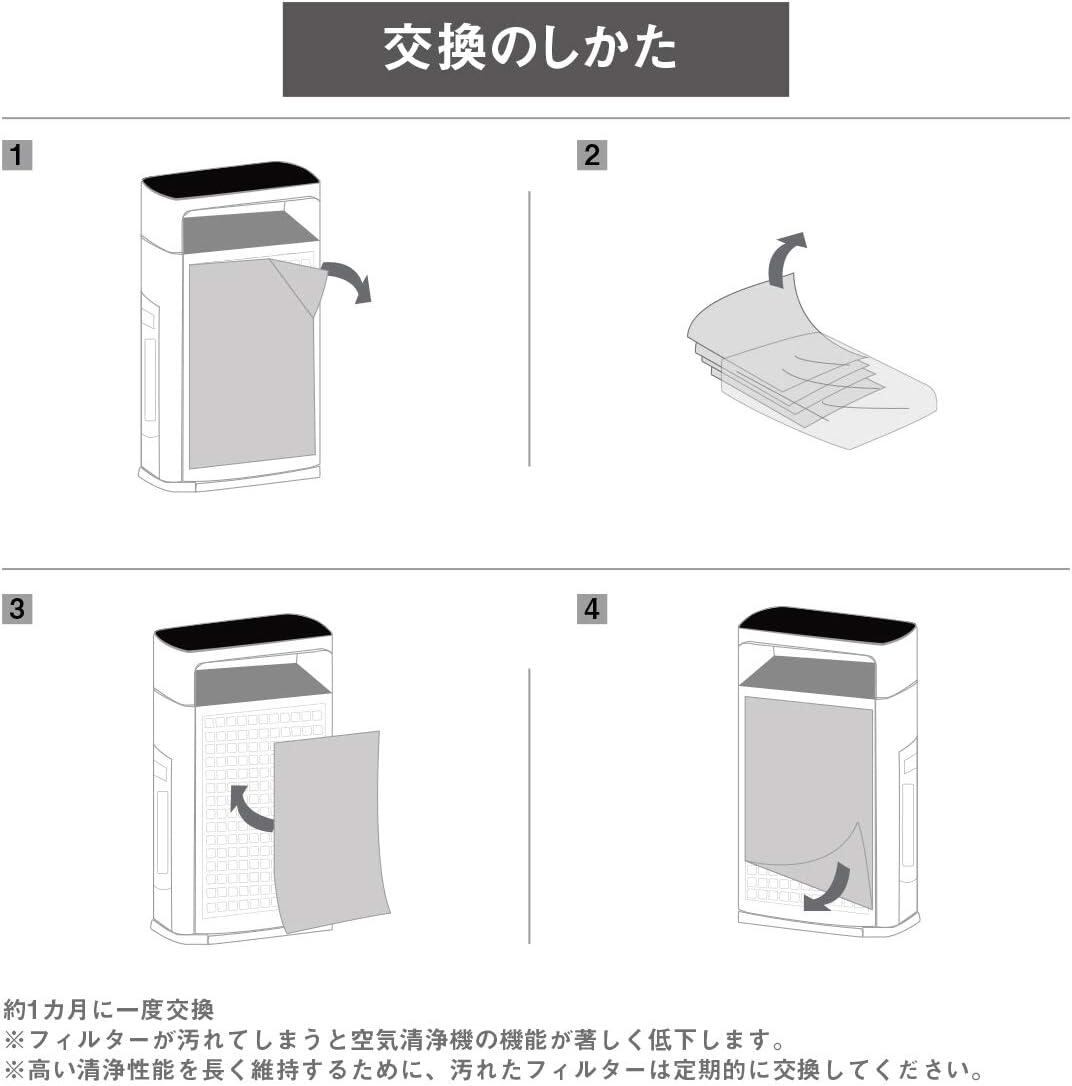 交換のしかた

1

2

3

4

約1カ月に一度交換
※フィルターが汚れてしまうと空気清浄機の機能が著しく低下します。
※高い清浄性能を長く維持するために、汚れたフィルターは定期的に交換してください。