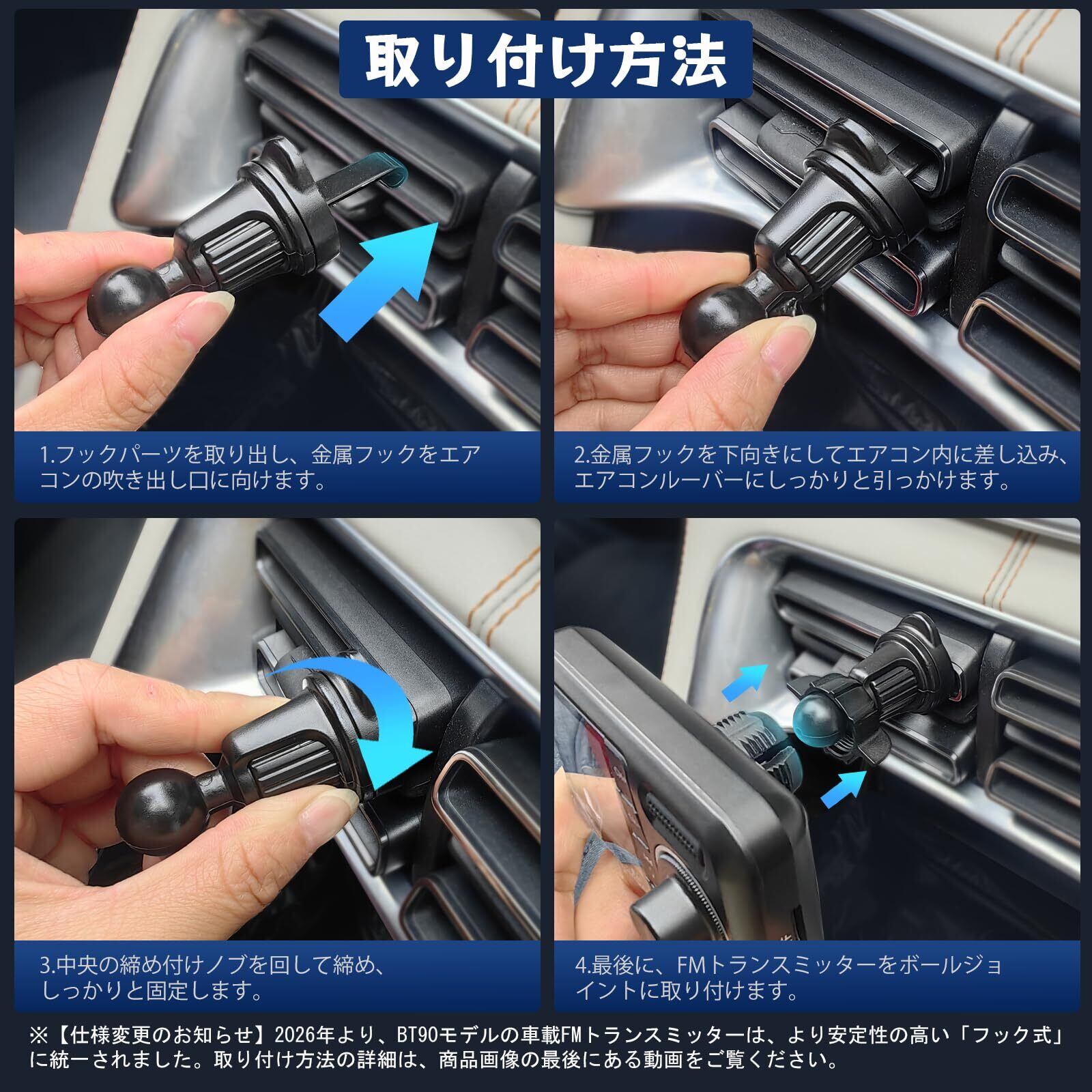 取り付け方法

1.フックパーツを取り出し、金属フックをエアコンの吹き出し口に向けます。

2.金属フックを下向きにしてエアコン内に差し込み、エアコンルーバーにしっかりと引っかけます。

3.中央の締め付けノブを回して締め、しっかりと固定します。

4.最後に、FMトランスミッターをボールジョイントに取り付けます。

※【仕様変更のお知らせ】2026年より、BT90モデルの車載FMトランスミッターは、より安定性の高い「フック式」に統一されました。取り付け方法の詳細は、商品画像の最後にある動画をご覧ください。