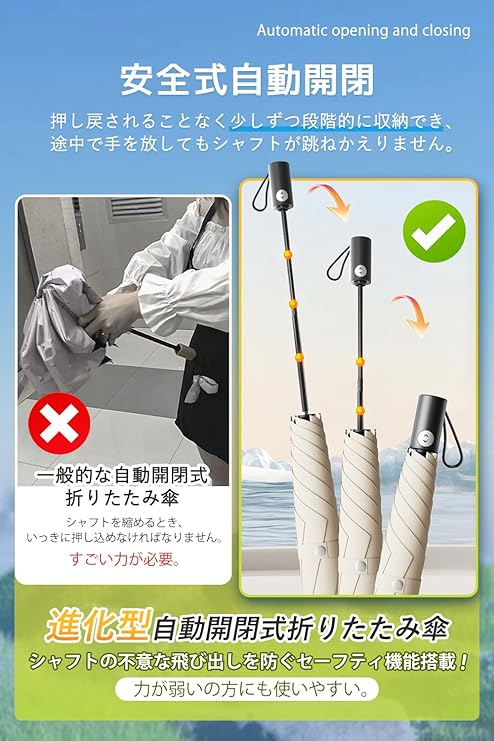 Automatic opening and closing

安全式自動開閉

押し戻されることなく少しずつ段階的に収納でき、途中で手を放してもシャフトが跳ねかえりません。

一般的な自動開閉式折りたたみ傘

シャフトを縮めるとき、いっきに押し込めなければなりません。

すごい力が必要。

進化型自動開閉式折りたたみ傘

シャフトの不意な飛び出しを防ぐセーフティ機能搭載！

力が弱いの方にも使いやすい。