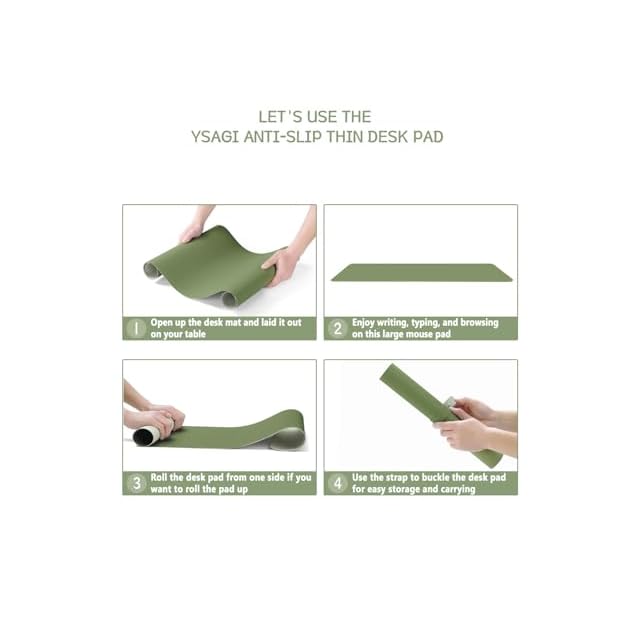 LET'S USE THE
YSAGI ANTI-SLIP THIN DESK PAD

1 Open up the desk mat and laid it out on your table

2 Enjoy writing, typing, and browsing on this large mouse pad

3 Roll the desk pad from one side if you want to roll the pad up

4 Use the strap to buckle the desk pad for easy storage and carrying