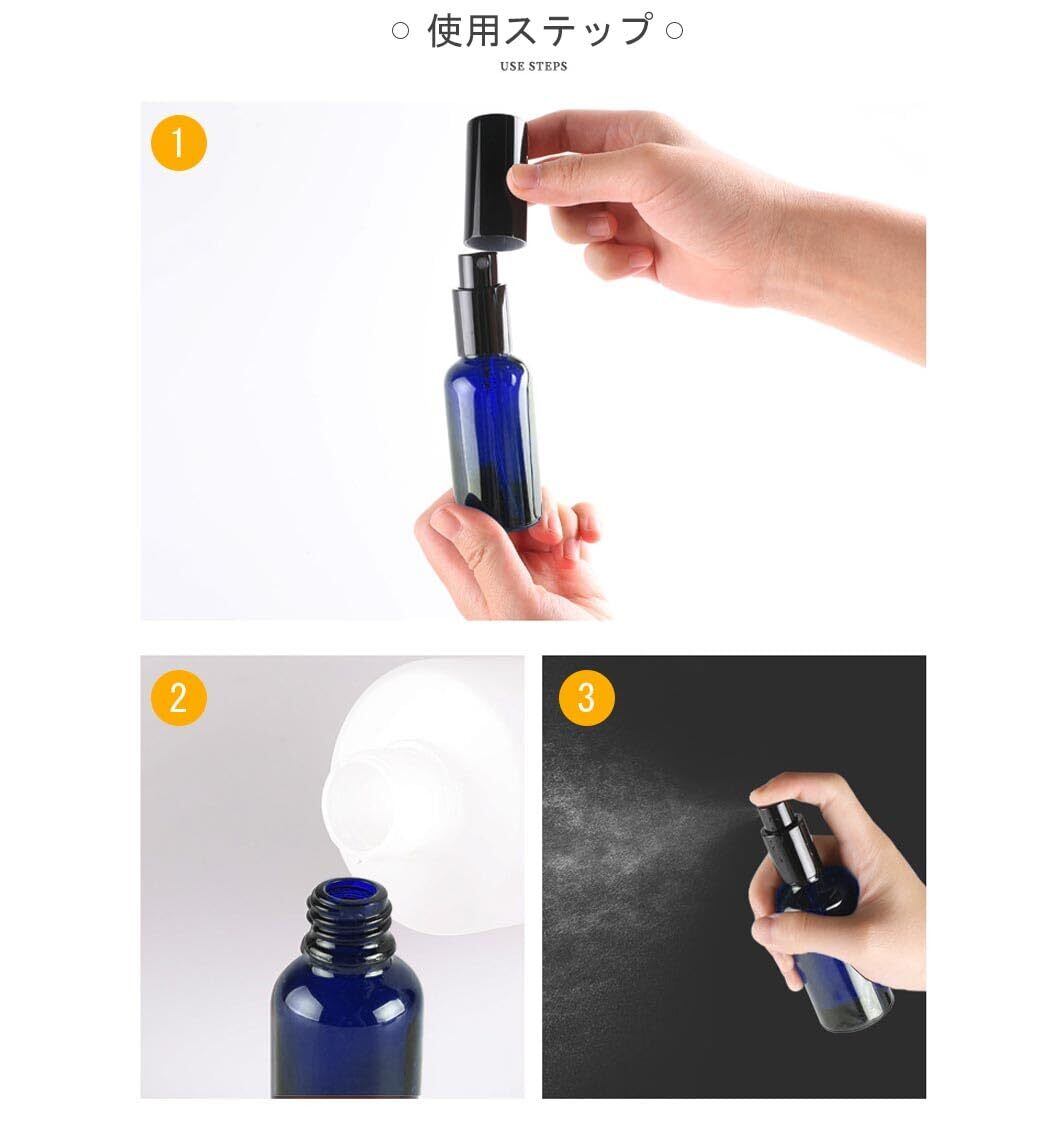 ○ 使用ステップ ○
USE STEPS

1

2

3