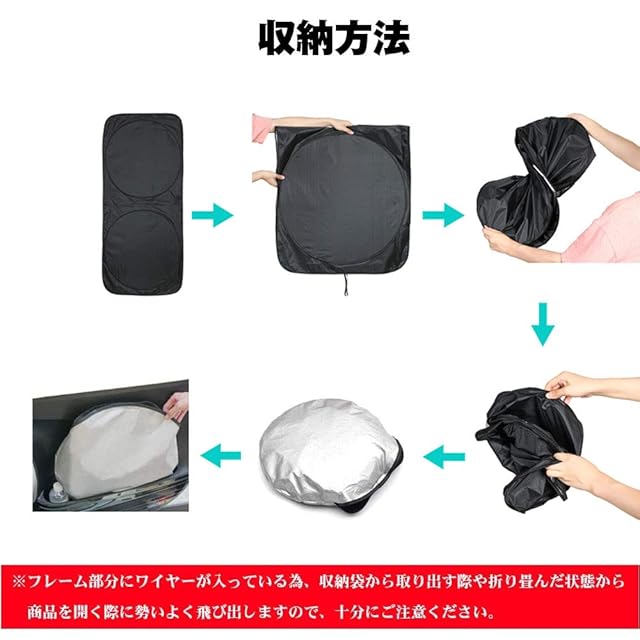 収納方法

※フレーム部分にワイヤーが入っている為、収納袋から取り出す際や折り畳んだ状態から商品を開く際に勢いよく飛び出しますので、十分にご注意ください。