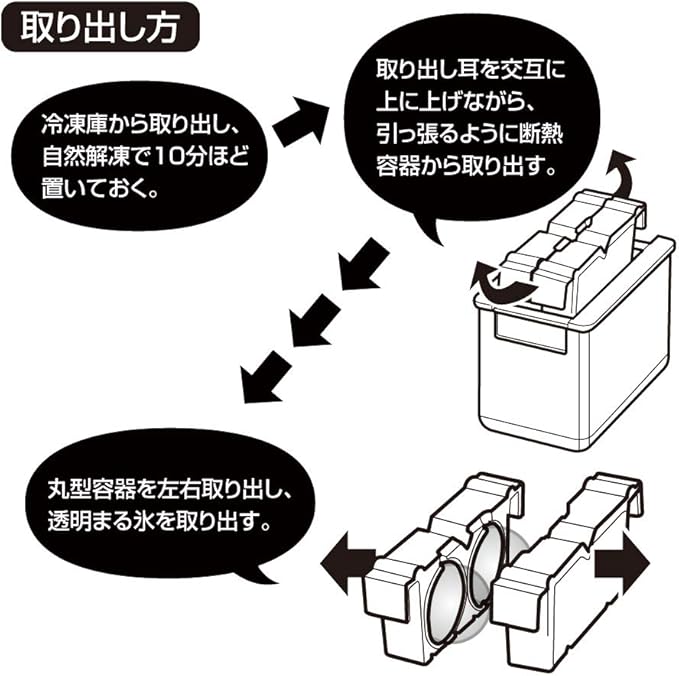 取り出し方

冷凍庫から取り出し、自然解凍で10分ほど置いておく。

取り出し耳を交互に上に上げながら、引っ張るように断熱容器から取り出す。

丸型容器を左右取り出し、透明まる氷を取り出す。