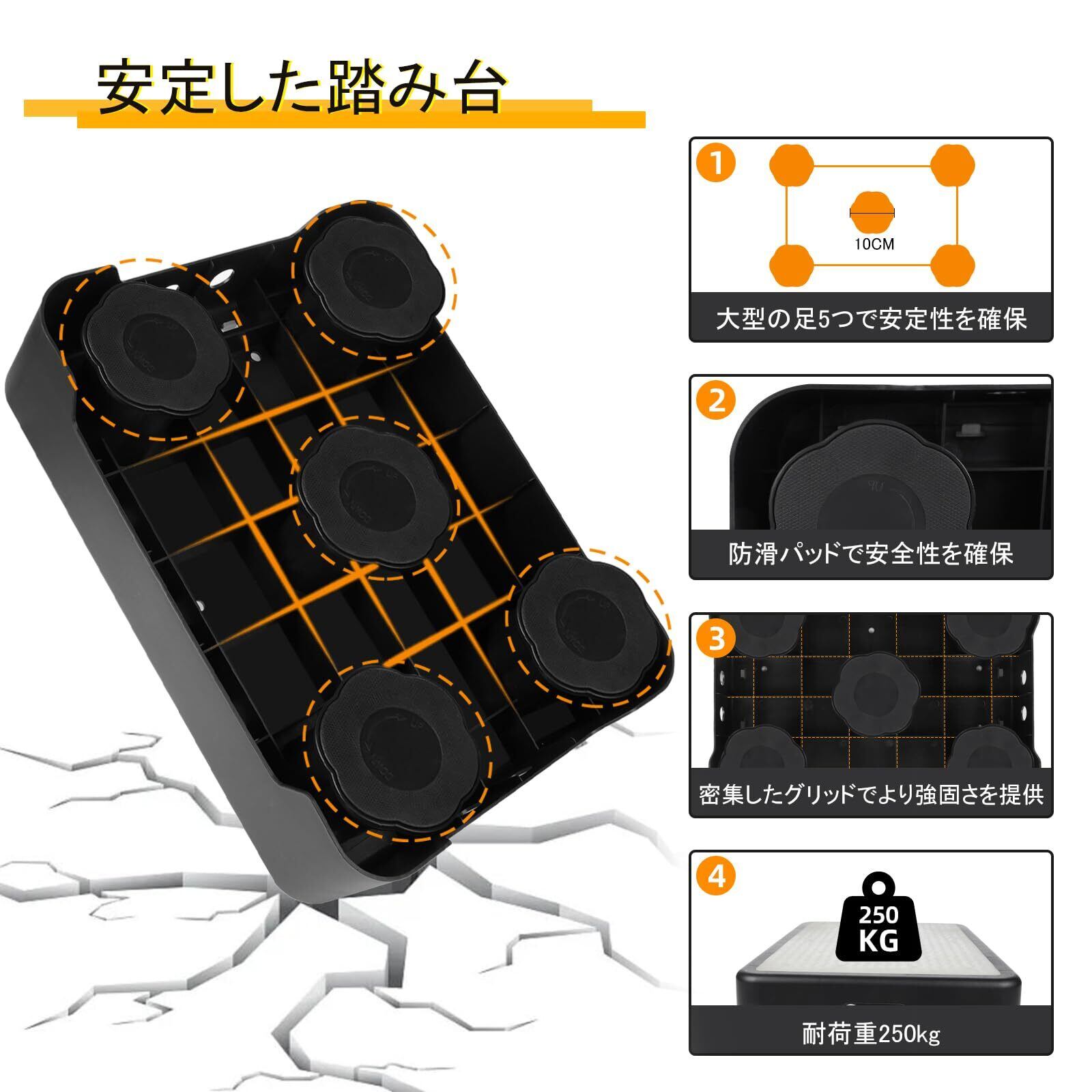 安定した踏み台

1

10CM

大型の足5つで安定性を確保

2

防滑パッドで安全性を確保

3

密集したグリッドでより強固さを提供

4

250 KG

耐荷重250kg