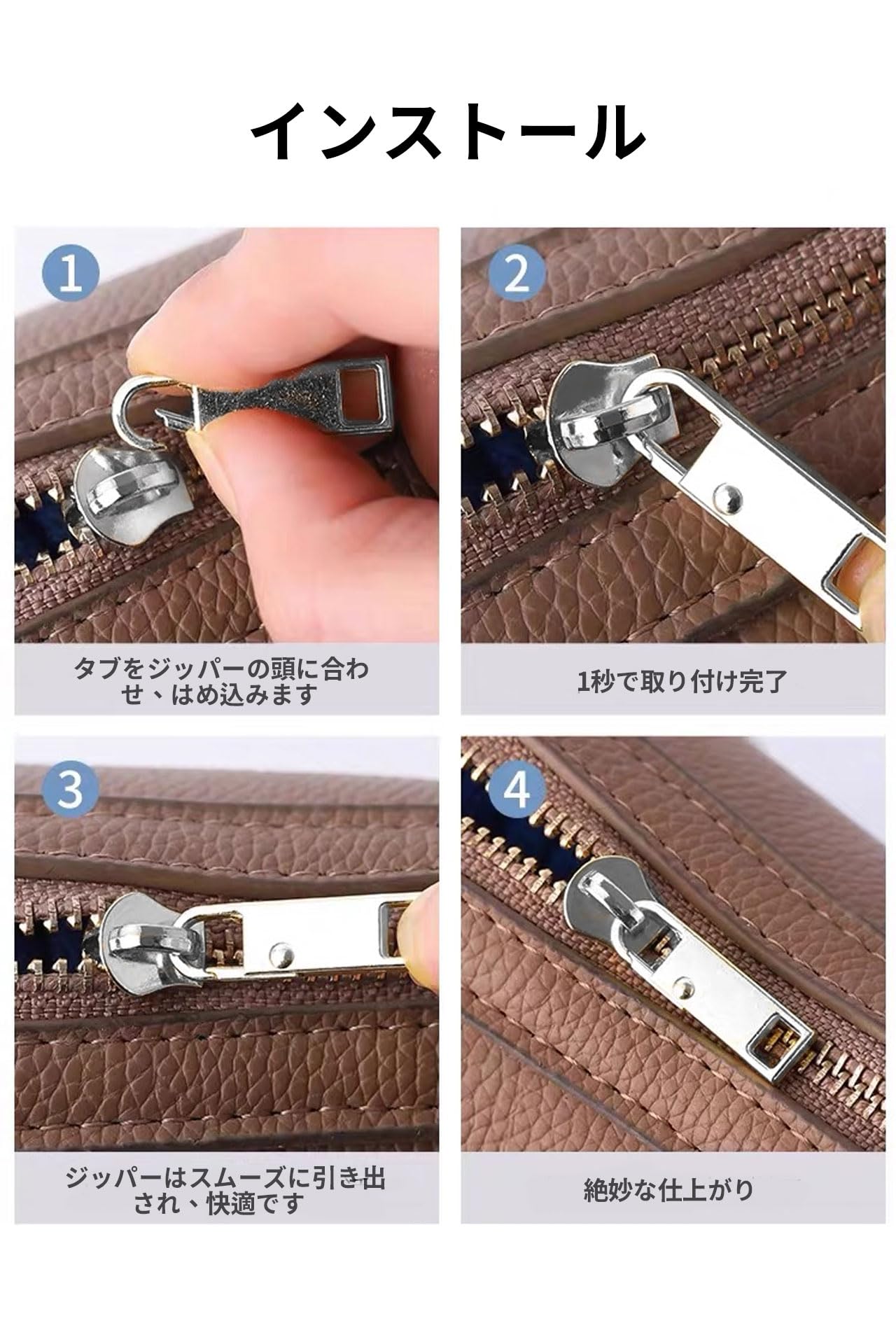 インストール

1

タブをジッパーの頭に合わせ、はめ込みます

2

1秒で取り付け完了

3

ジッパーはスムーズに引き出され、快適です

4

絶妙な仕上がり