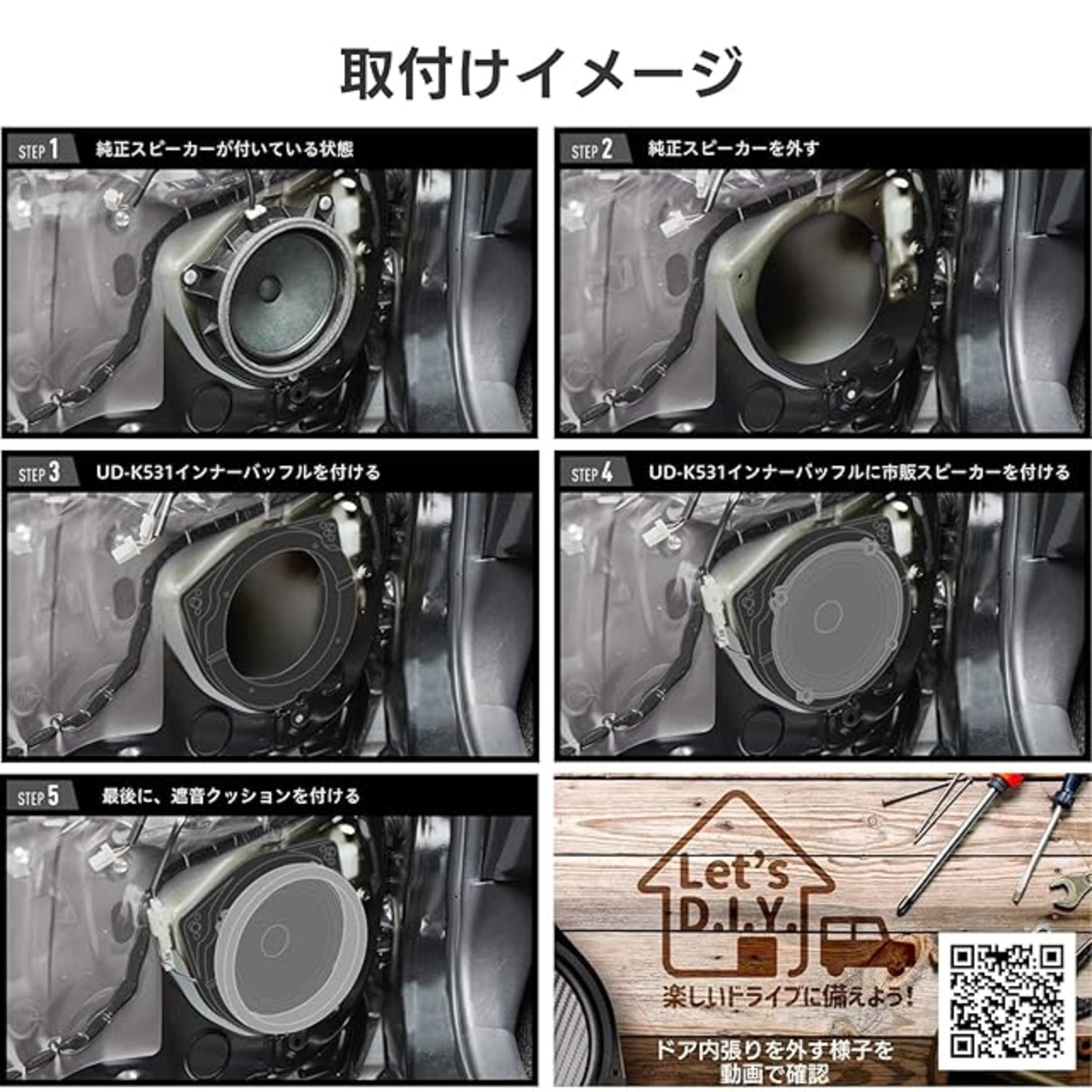 取付けイメージ

STEP 1 純正スピーカーが付いている状態

STEP 2 純正スピーカーを外す

STEP 3 UD-K531インナーバッフルを付ける

STEP 4 UD-K531インナーバッフルに市販スピーカーを付ける

STEP 5 最後に、遮音クッションを付ける

Let's D.I.Y.

楽しいドライブに備えよう!

ドア内張りを外す様子を動画で確認