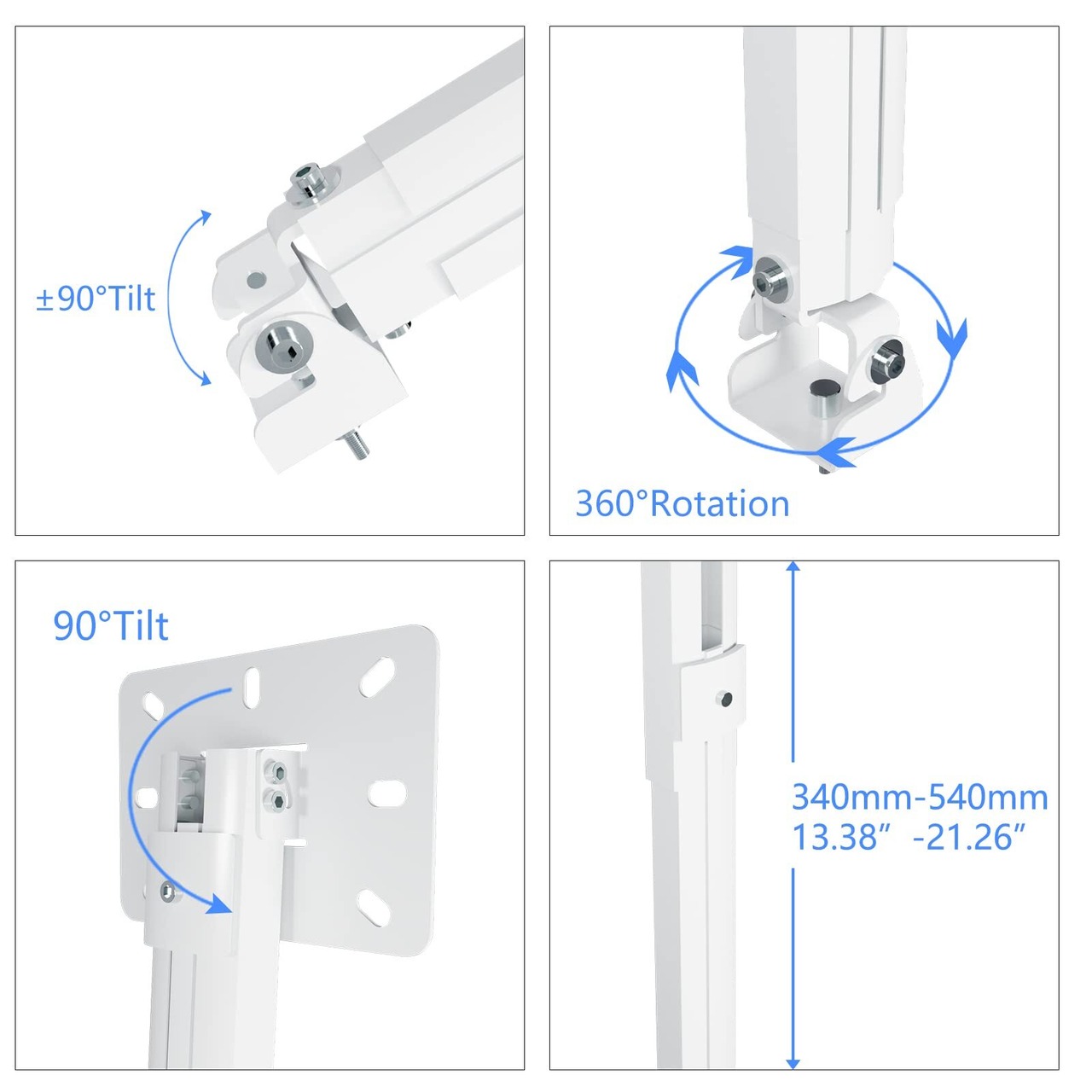 ±90°Tilt

360°Rotation

90°Tilt

340mm-540mm
13.38″ -21.26″