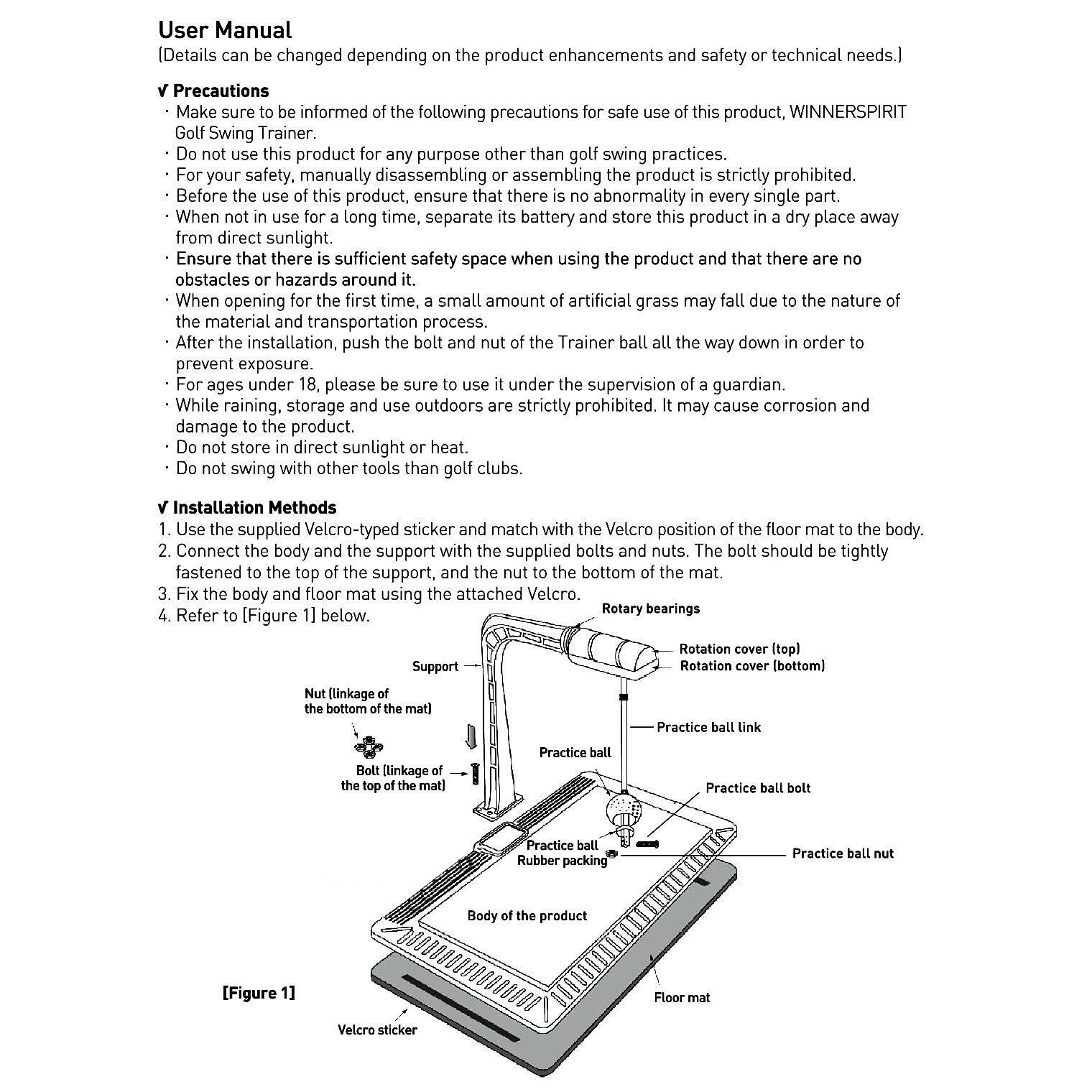 User Manual
(Details can be changed depending on the product enhancements and safety or technical needs.)

√ Precautions
· Make sure to be informed of the following precautions for safe use of this product, WINNERSPIRIT Golf Swing Trainer.
· Do not use this product for any purpose other than golf swing practices.
· For your safety, manually disassembling or assembling the product is strictly prohibited.
· Before the use of this product, ensure that there is no abnormality in every single part.
· When not in use for a long time, separate its battery and store this product in a dry place away from direct sunlight.
· Ensure that there is sufficient safety space when using the product and that there are no obstacles or hazards around it.
· When opening for the first time, a small amount of artificial grass may fall due to the nature of the material and transportation process.
· After the installation, push the bolt and nut of the Trainer ball all the way down in order to prevent exposure.
· For ages under 18, please be sure to use it under the supervision of a guardian.
· While raining, storage and use outdoors are strictly prohibited. It may cause corrosion and damage to the product.
· Do not store in direct sunlight or heat.
· Do not swing with other tools than golf clubs.

√ Installation Methods
1. Use the supplied Velcro-typed sticker and match with the Velcro position of the floor mat to the body.
2. Connect the body and the support with the supplied bolts and nuts. The bolt should be tightly fastened to the top of the support, and the nut to the bottom of the mat.
3. Fix the body and floor mat using the attached Velcro.
4. Refer to [Figure 1] below.

Rotary bearings
Rotation cover (top)
Rotation cover (bottom)
Support
Nut (linkage of the bottom of the mat)
Practice ball link
Practice ball
Bolt (linkage of the top of the mat)
Practice ball bolt
Practice ball Rubber packing
Practice ball nut
Body of the product
[Figure 1]
Floor mat
Velcro sticker