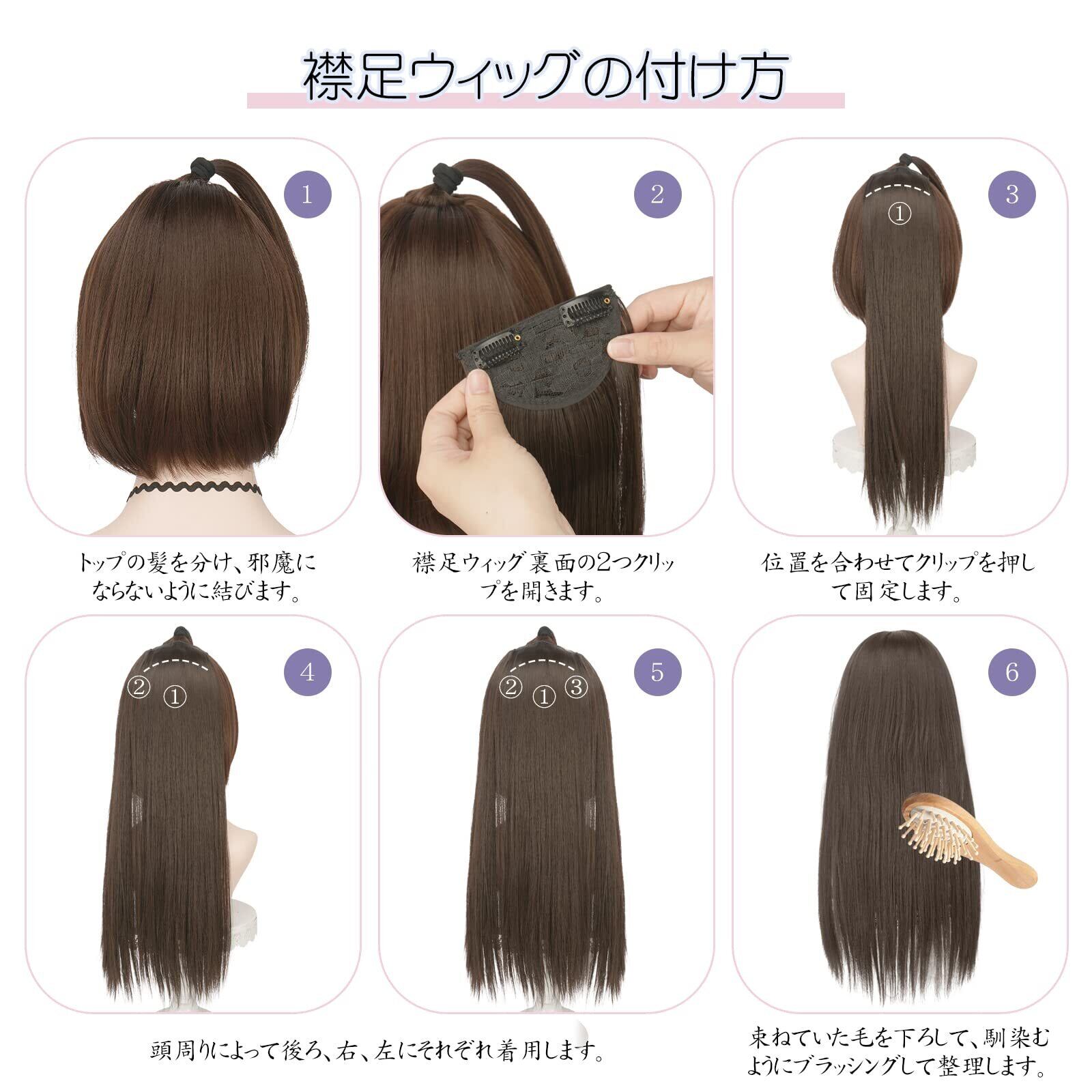 襟足ウィッグの付け方

1

トップの髪を分け、邪魔にならないように結びます。

2

襟足ウィッグ裏面の2つクリップを開きます。

3

①

位置を合わせてクリップを押して固定します。

4

② ①

5

② ① ③

頭周りによって後ろ、右、左にそれぞれ着用します。

6

束ねていた毛を下ろして、馴染むようにブラッシングして整理します。