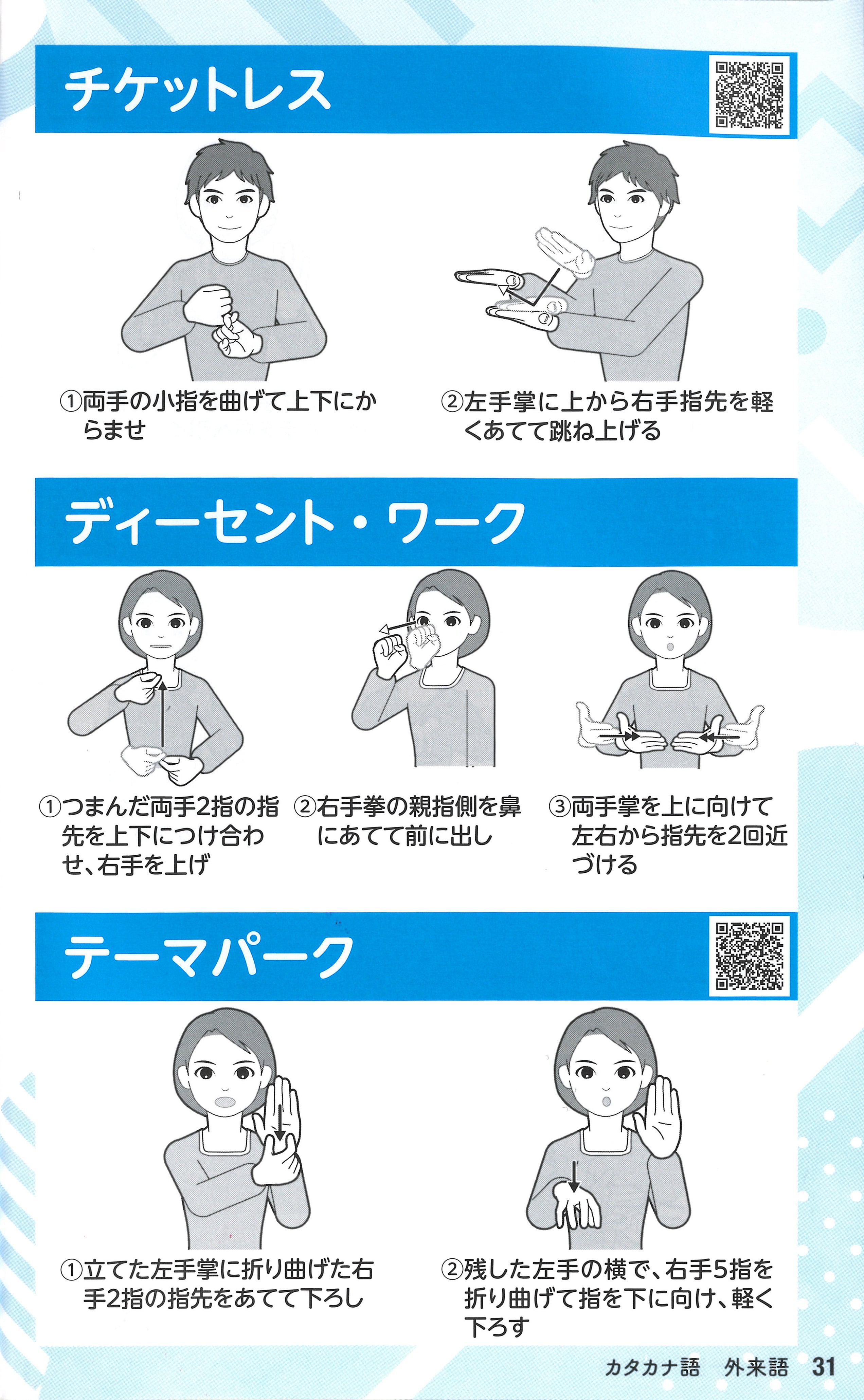 チケットレス

①両手の小指を曲げて上下にからませ

②左手掌に上から右手指先を軽くあてて跳ね上げる

ディーセント・ワーク

①つまんだ両手2指の指先を上下につけ合わせ、右手を上げ

②右手拳の親指側を鼻にあてて前に出し

③両手掌を上に向けて左右から指先を2回近づける

テーマパーク

①立てた左手掌に折り曲げた右手2指の指先をあてて下ろし

②残した左手の横で、右手5指を折り曲げて指を下に向け、軽く下ろす

カタカナ語　外来語　31