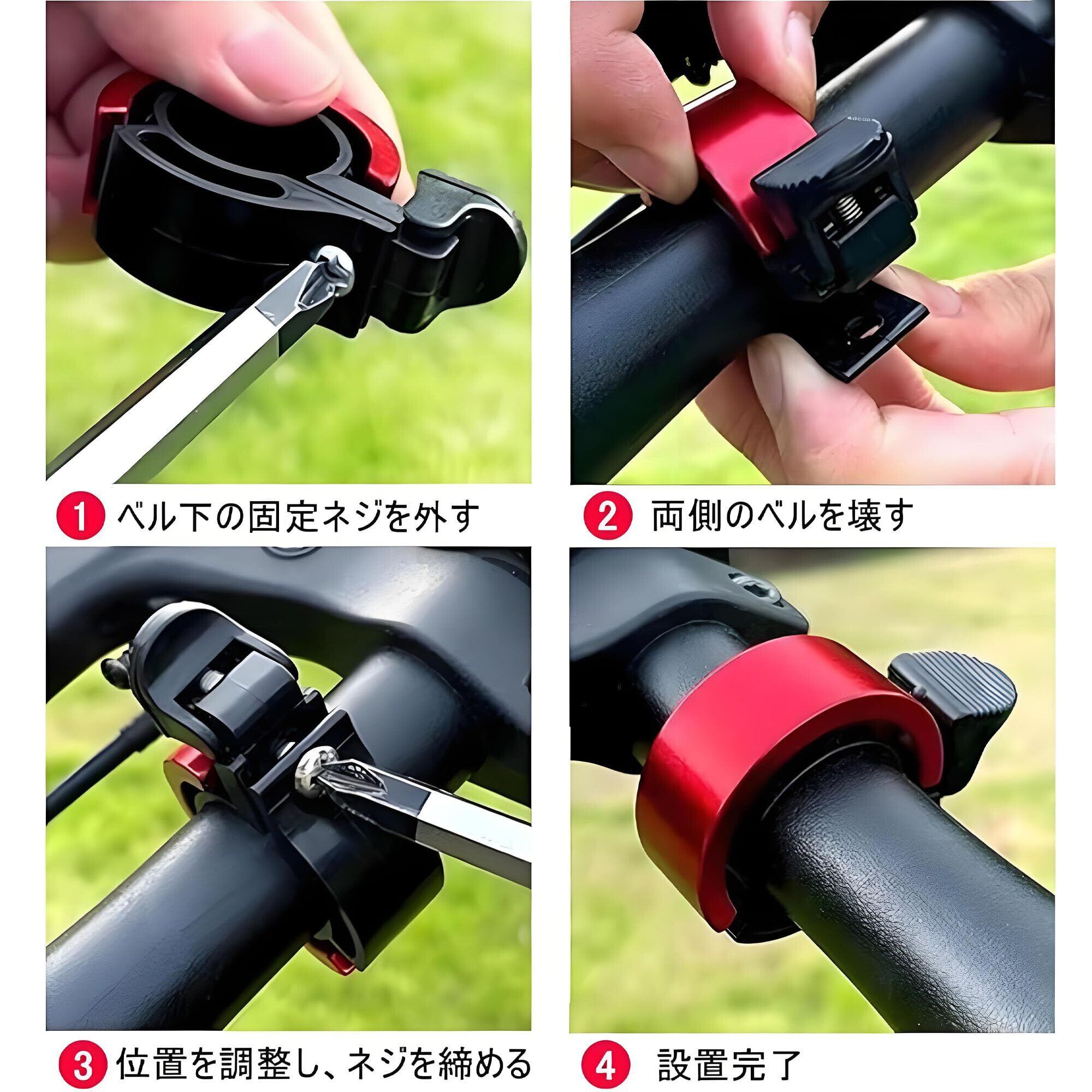 1 ベル下の固定ネジを外す

2 両側のベルを壊す

3 位置を調整し、ネジを締める

4 設置完了