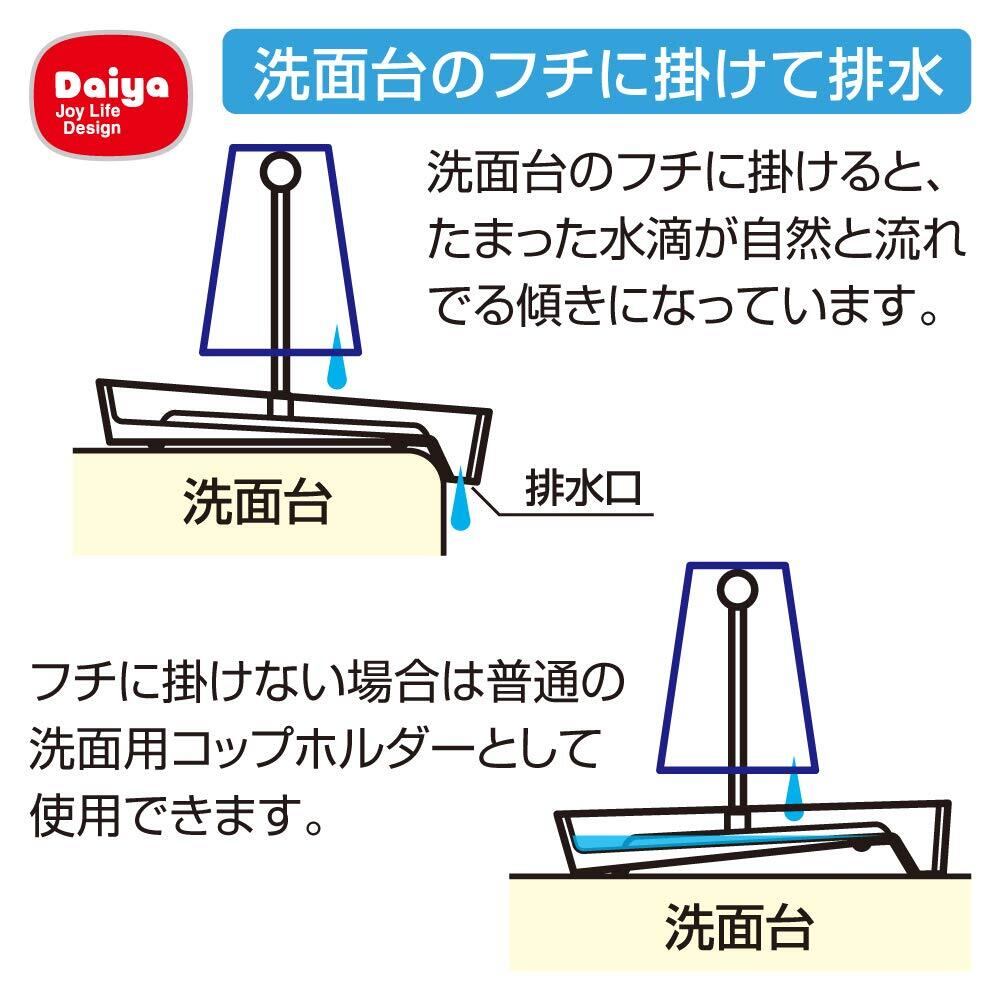 Daiya
Joy Life
Design

洗面台のフチに掛けて排水

洗面台のフチに掛けると、たまった水滴が自然と流れでる傾きになっています。

洗面台

排水口

フチに掛けない場合は普通の洗面用コップホルダーとして使用できます。

洗面台