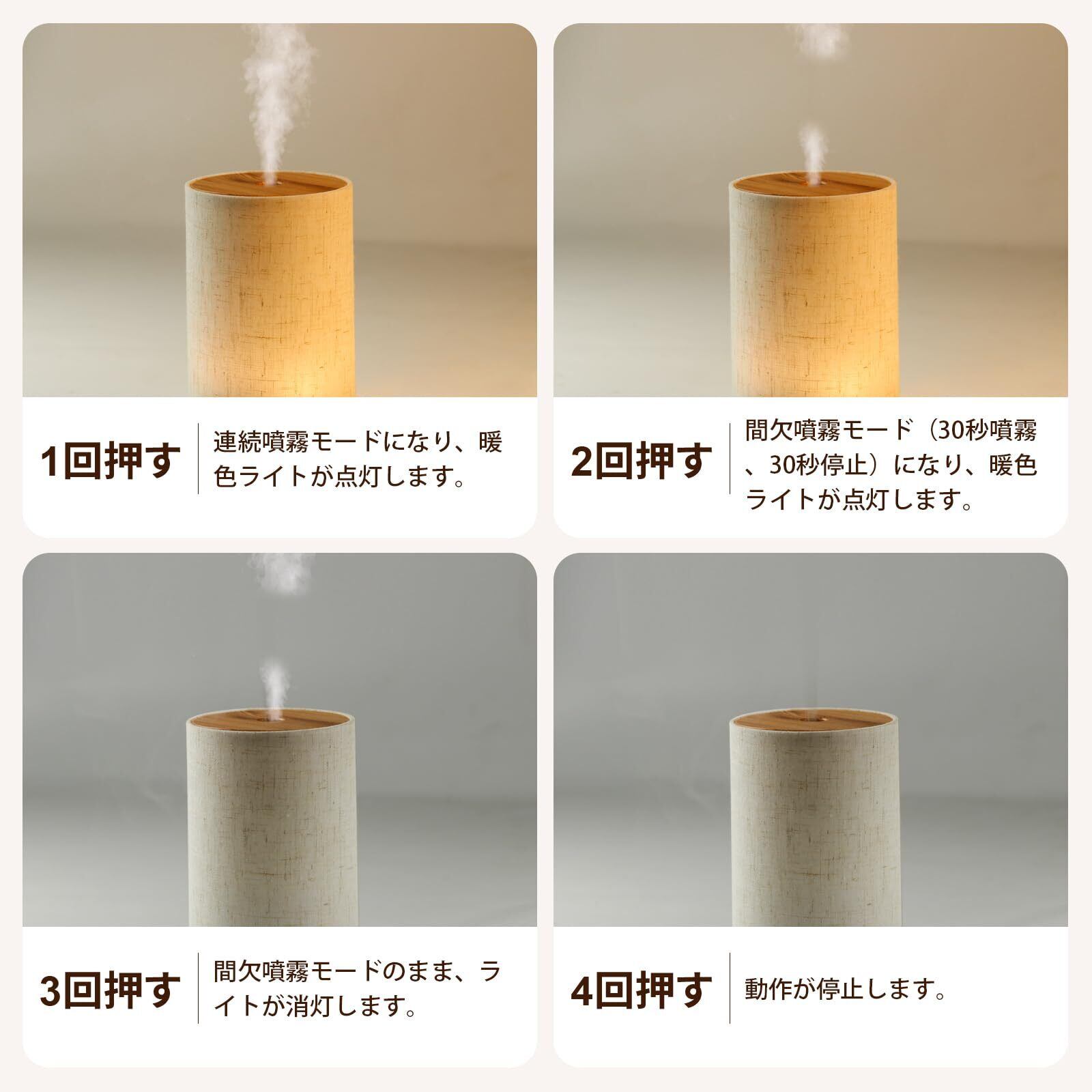 1回押す

連続噴霧モードになり、暖色ライトが点灯します。

2回押す

間欠噴霧モード（30秒噴霧、30秒停止）になり、暖色ライトが点灯します。

3回押す

間欠噴霧モードのまま、ライトが消灯します。

4回押す

動作が停止します。