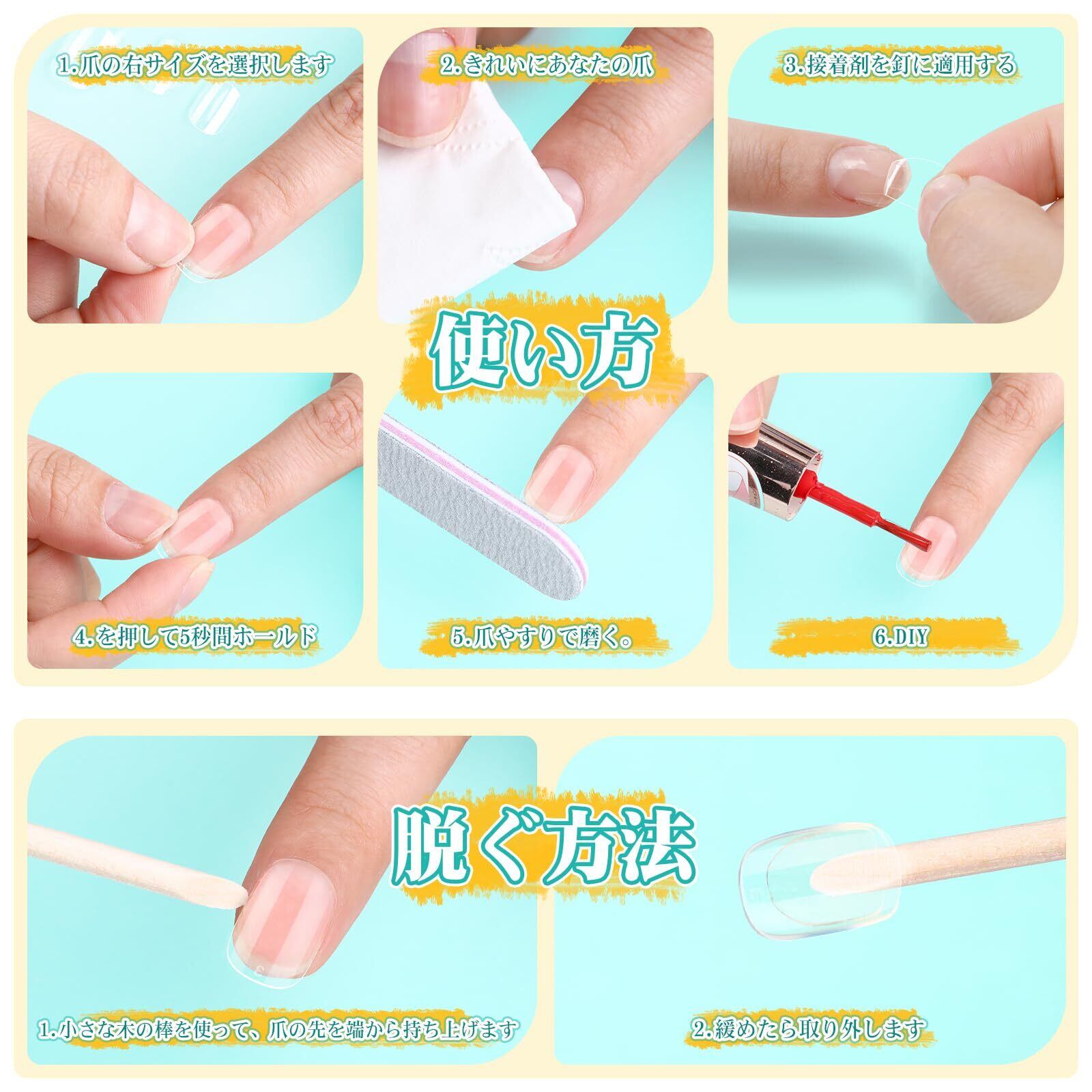 1.爪の右サイズを選択します

2.きれいにあなたの爪

3.接着剤を釘に適用する

使い方

4.を押して5秒間ホールド

5.爪やすりで磨く。

6.DIY

脱ぐ方法

1.小さな木の棒を使って、爪の先を端から持ち上げます

2.緩めたら取り外します