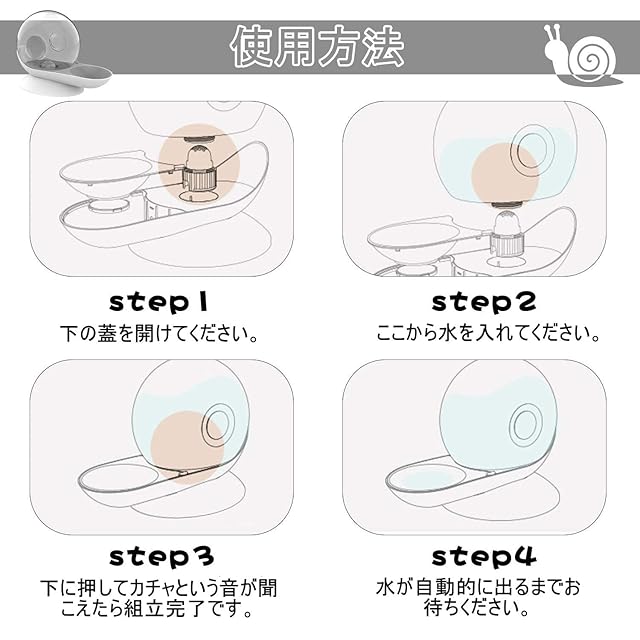 使用方法

step1
下の蓋を開けてください。

step2
ここから水を入れてください。

step3
下に押してカチャという音が聞こえたら組立完了です。

step4
水が自動的に出るまでお待ちください。