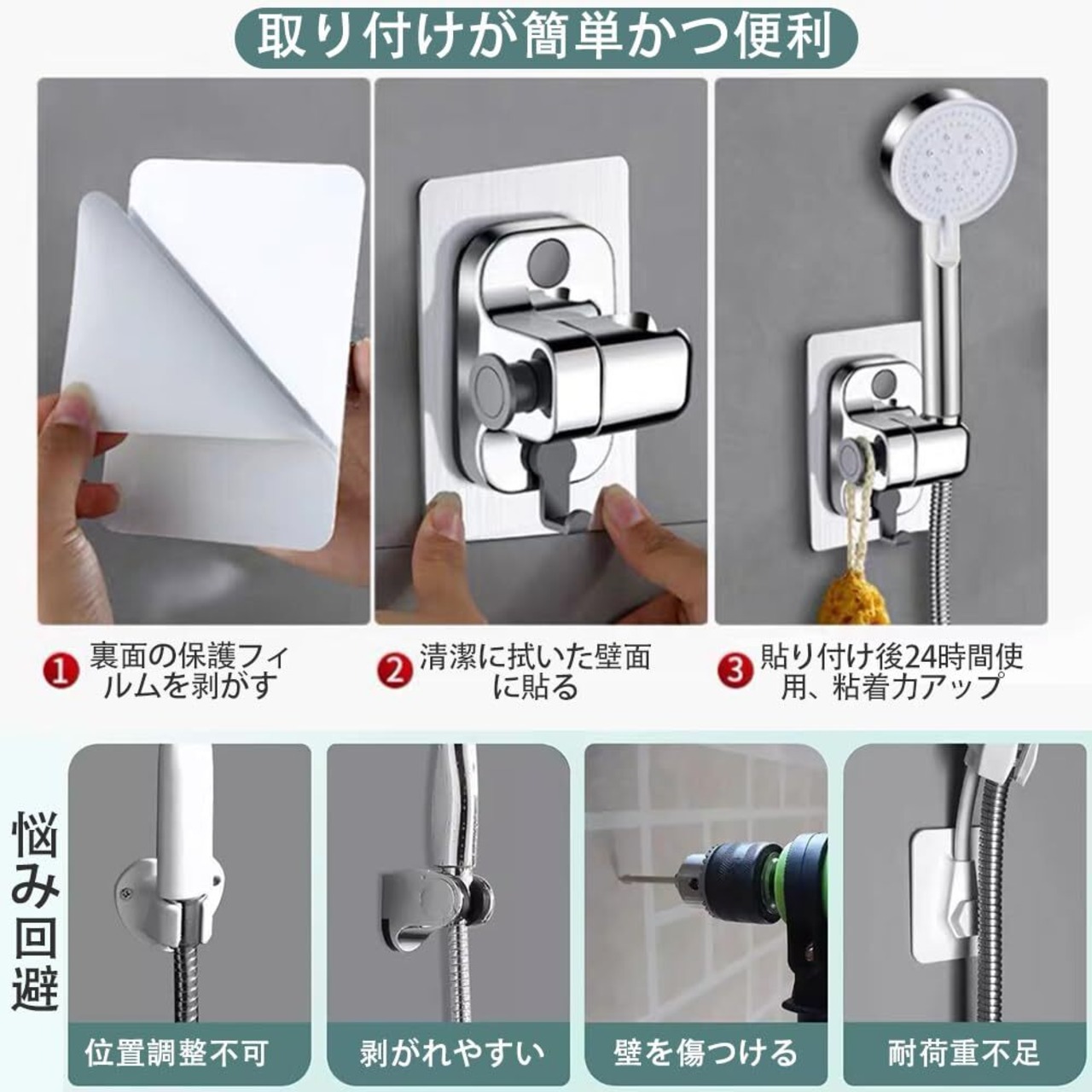 取り付けが簡単かつ便利

1 裏面の保護フィルムを剥がす

2 清潔に拭いた壁面に貼る

3 貼り付け後24時間使用、粘着力アップ

悩み回避

位置調整不可

剥がれやすい

壁を傷つける

耐荷重不足